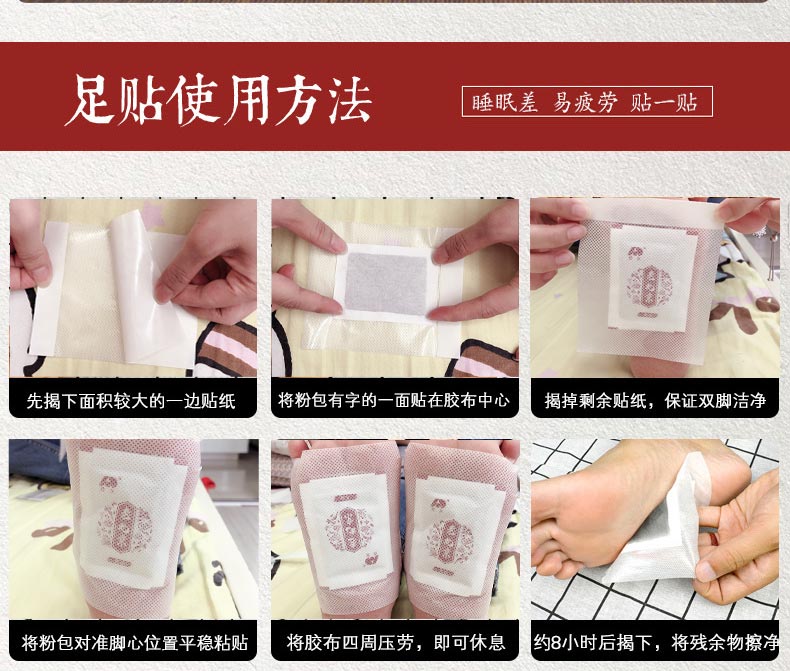 足贴使用方法

睡眠差 易疲劳 贴一贴

先揭下面积较大的一边贴纸

将粉包有字的一面贴在胶布中心

揭掉剩余贴纸，保证双脚洁净

将粉包对准脚心位置平稳粘贴

将胶布四周压劳，即可休息

约8小时后揭下，将残余物擦净