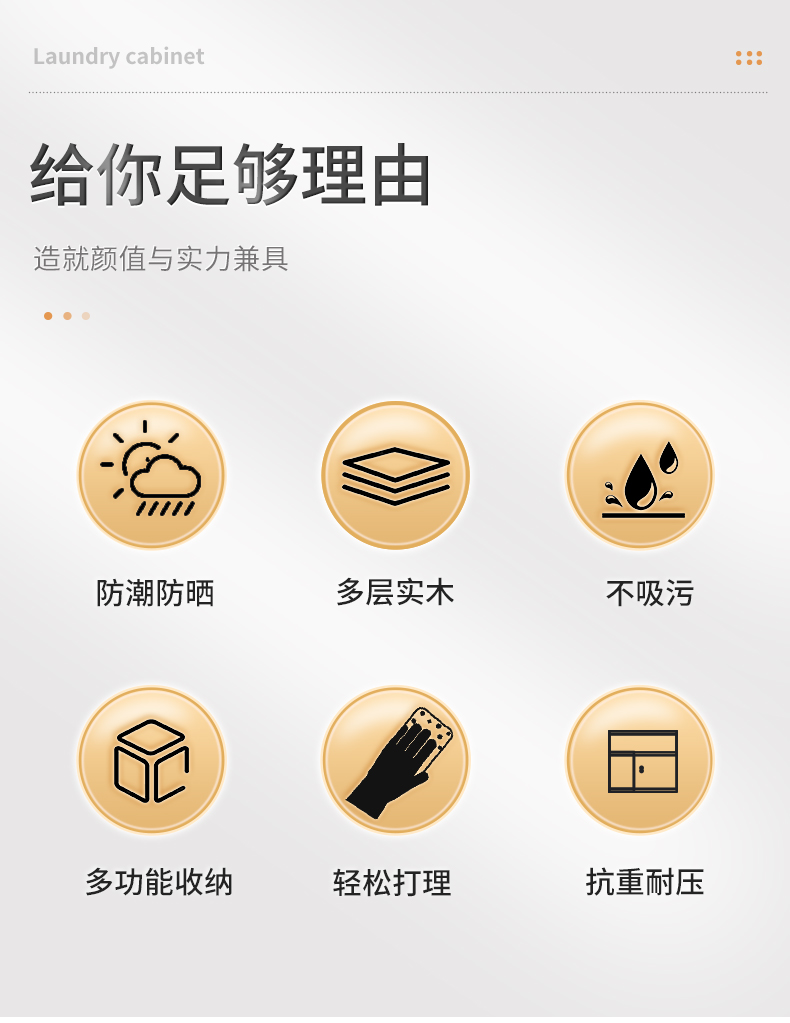 Laundry cabinet

给你足够理由

造就颜值与实力兼具

防潮防晒

多层实木

不吸污

多功能收纳

轻松打理

抗重耐压