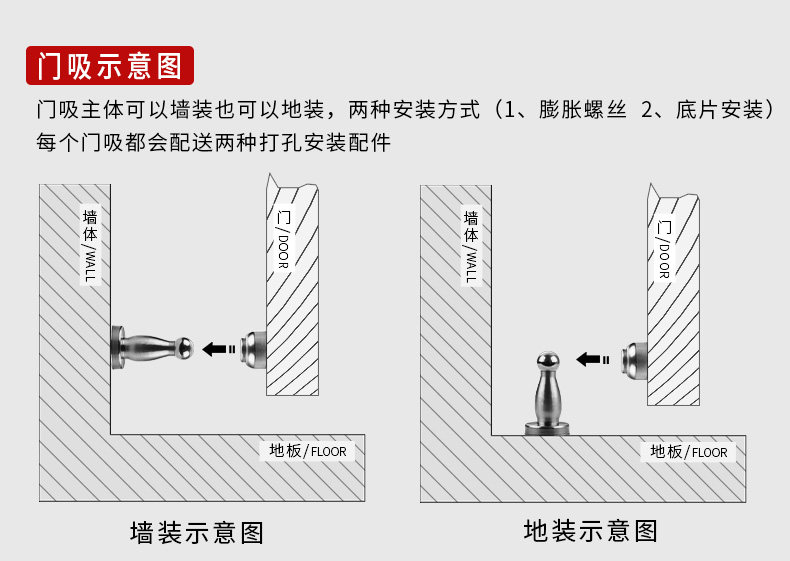 门吸示意图

门吸主体可以墙装也可以地装，两种安装方式（1、膨胀螺丝 2、底片安装）
每个门吸都会配送两种打孔安装配件

墙体/WALL

门/DOOR

地板/FLOOR

墙装示意图

墙体/WALL

门/DOOR

地板/FLOOR

地装示意图