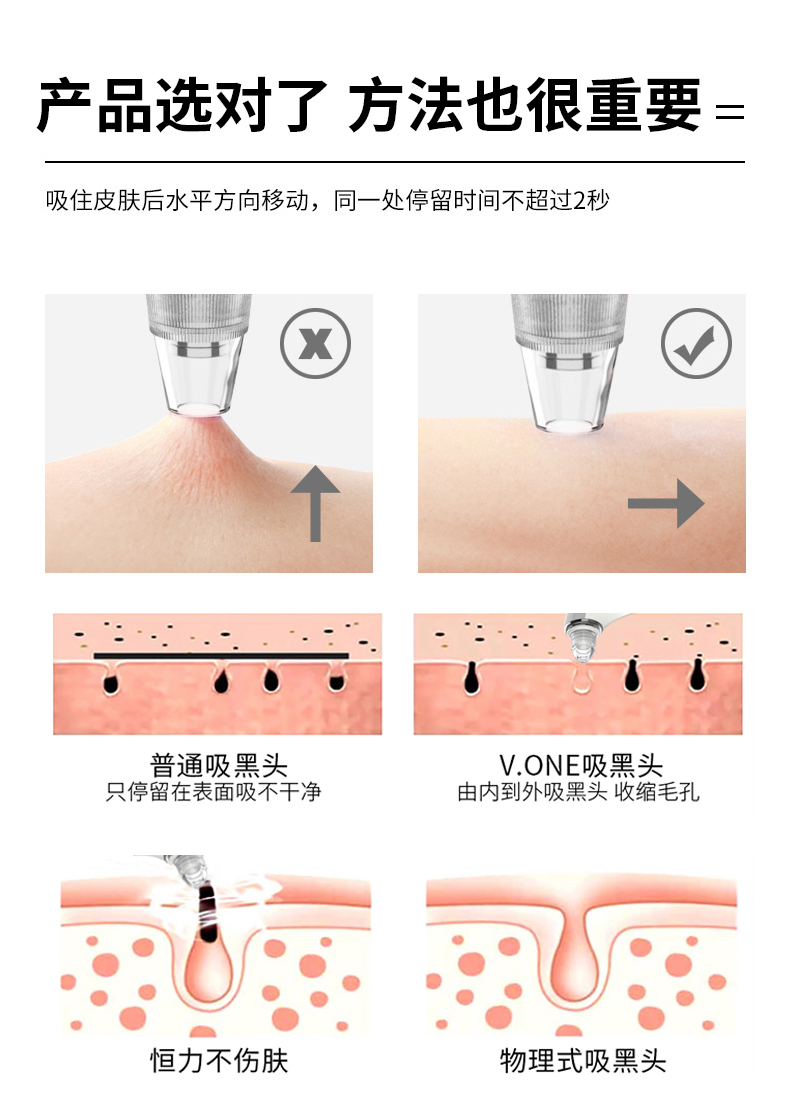 产品选对了 方法也很重要 =

吸住皮肤后水平方向移动，同一处停留时间不超过2秒

普通吸黑头
只停留在表面吸不干净

V.ONE吸黑头
由内到外吸黑头 收缩毛孔

恒力不伤肤

物理式吸黑头