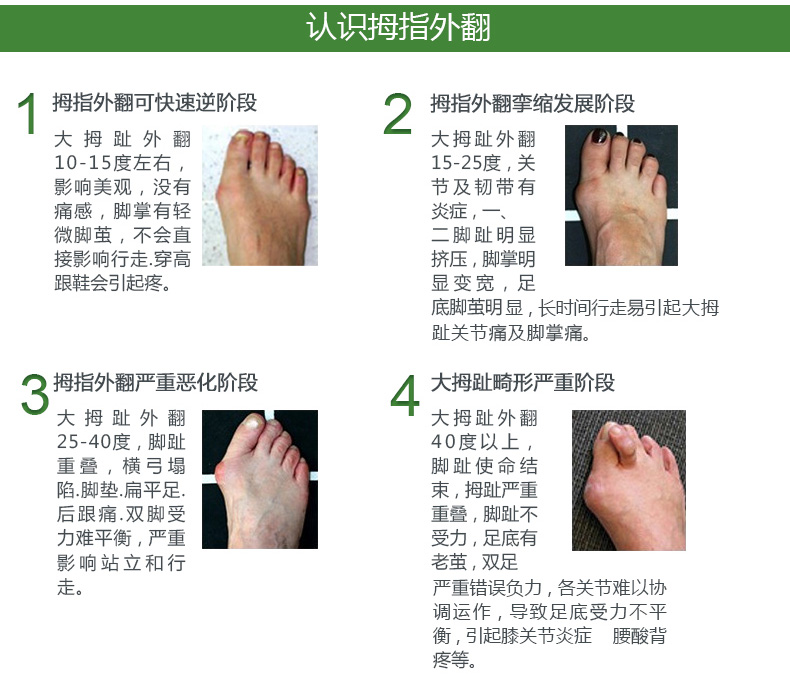 认识拇指外翻

1 拇指外翻可快速逆阶段

大拇趾外翻10-15度左右，影响美观，没有痛感，脚掌有轻微脚茧，不会直接影响行走.穿高跟鞋会引起疼。

2 拇指外翻挛缩发展阶段

大拇趾外翻15-25度，关节及韧带有炎症，一、二脚趾明显挤压，脚掌明显变宽，足底脚茧明显，长时间行走易引起大拇趾关节痛及脚掌痛。

3 拇指外翻严重恶化阶段

大拇趾外翻25-40度，脚趾重叠，横弓塌陷.脚垫.扁平足.后跟痛.双脚受力难平衡，严重影响站立和行走。

4 大拇趾畸形严重阶段

大拇趾外翻40度以上，脚趾使命结束，拇趾严重重叠，脚趾不受力，足底有老茧，双足严重错误负力，各关节难以协调运作，导致足底受力不平衡，引起膝关节炎症　腰酸背疼等。