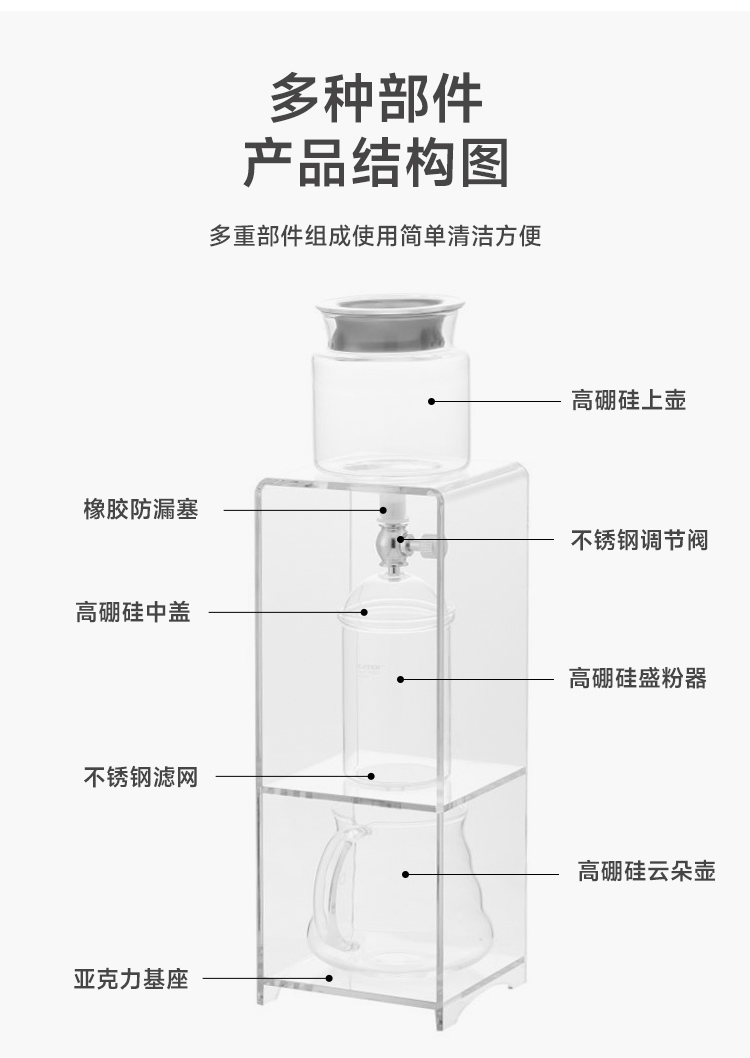 多种部件
产品结构图

多重部件组成使用简单清洁方便

高硼硅上壶

橡胶防漏塞

不锈钢调节阀

高硼硅中盖

高硼硅盛粉器

不锈钢滤网

高硼硅云朵壶

亚克力基座