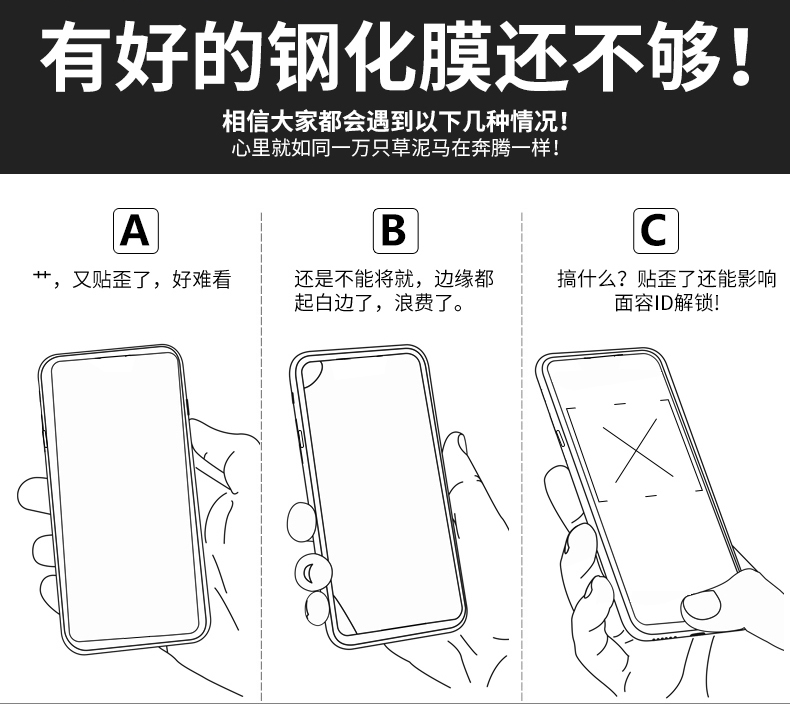 有好的钢化膜还不够！

相信大家都会遇到以下几种情况！
心里就如同一万只草泥马在奔腾一样！

A

艹，又贴歪了，好难看

B

还是不能将就，边缘都起白边了，浪费了。

C

搞什么？贴歪了还能影响面容ID解锁!