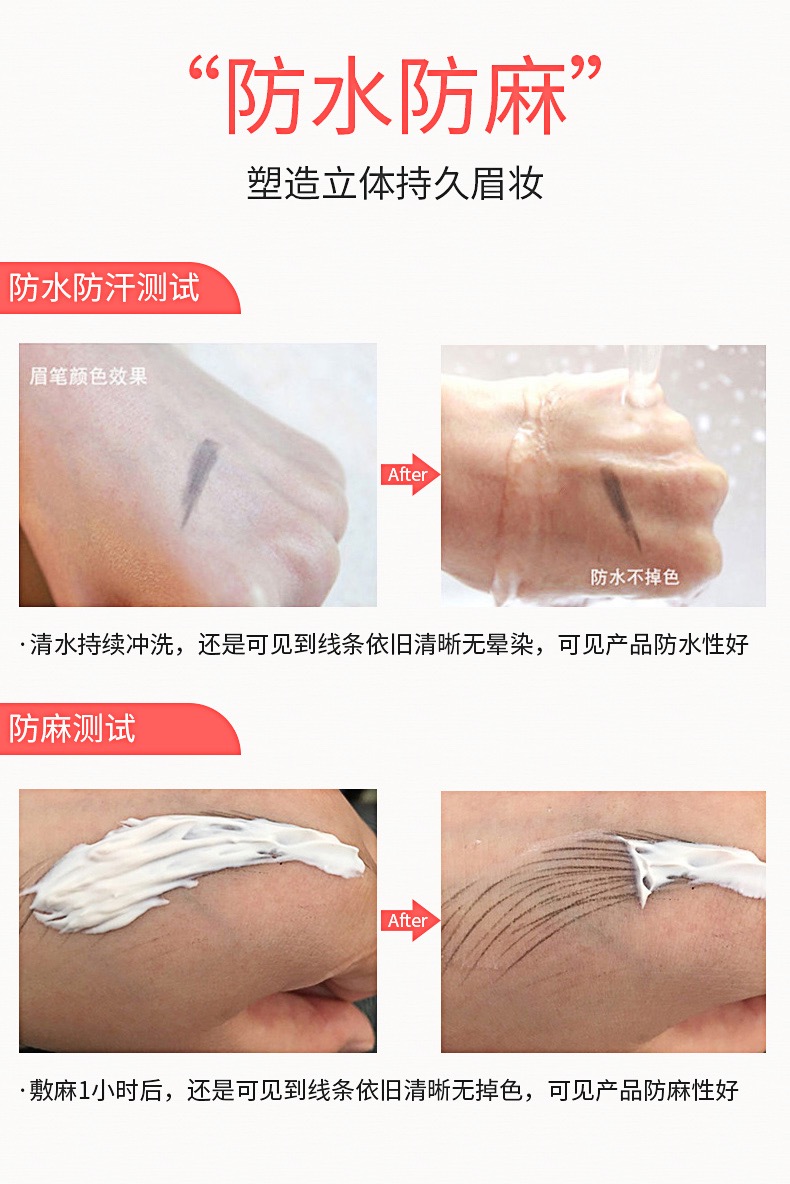 “防水防麻”
塑造立体持久眉妆

防水防汗测试

眉笔颜色效果

After

防水不掉色

·清水持续冲洗，还是可见到线条依旧清晰无晕染，可见产品防水性好

防麻测试

After

·敷麻1小时后，还是可见到线条依旧清晰无掉色，可见产品防麻性好