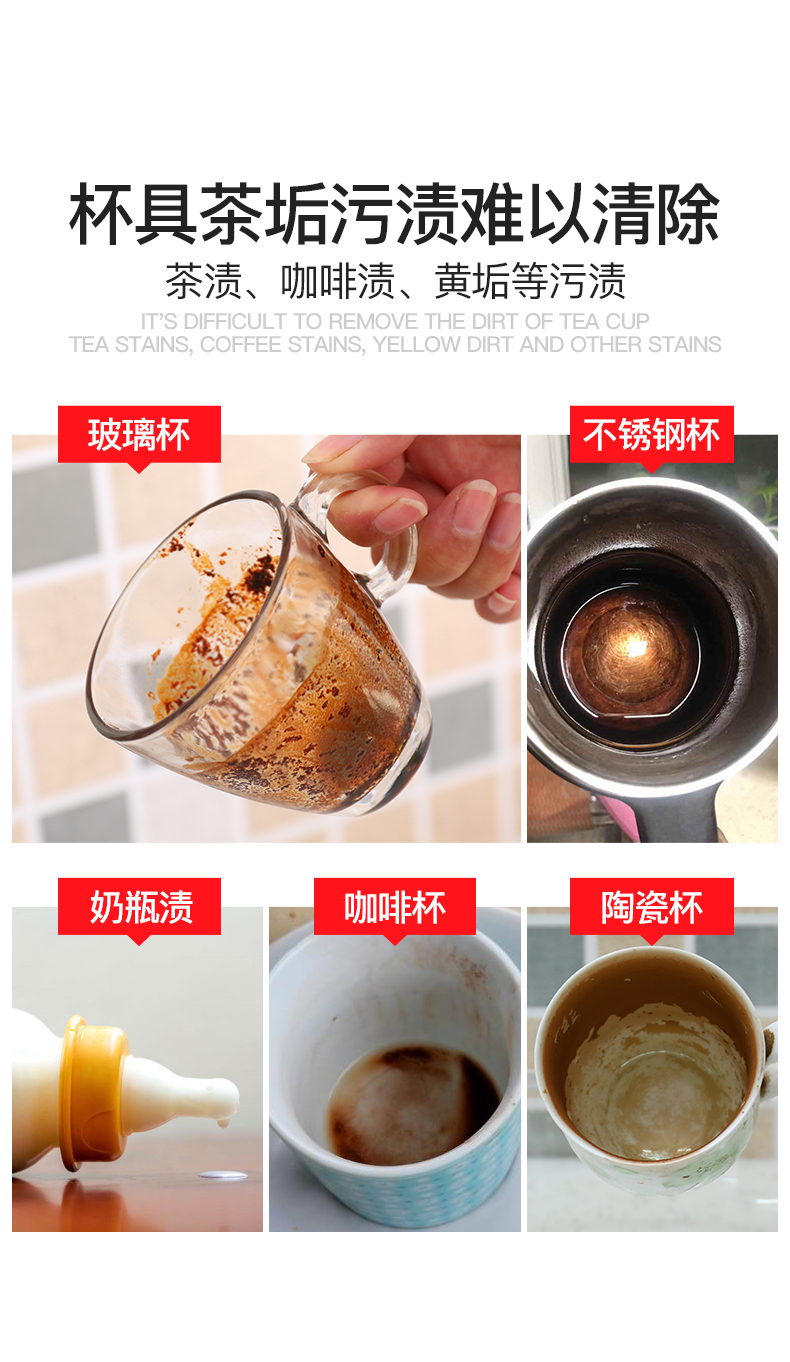 杯具茶垢污渍难以清除

茶渍、咖啡渍、黄垢等污渍

IT'S DIFFICULT TO REMOVE THE DIRT OF TEA CUP
TEA STAINS, COFFEE STAINS, YELLOW DIRT AND OTHER STAINS

玻璃杯

不锈钢杯

奶瓶渍

咖啡杯

陶瓷杯