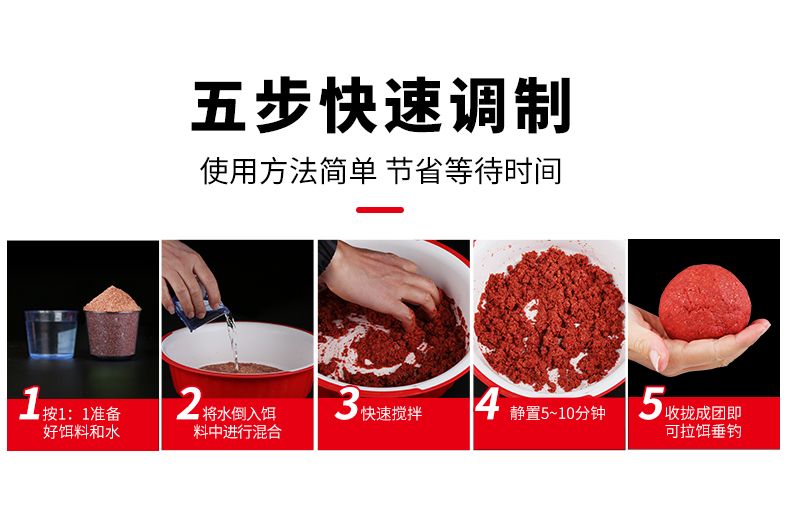 五步快速调制

使用方法简单 节省等待时间

1 按1：1准备好饵料和水

2 将水倒入饵料中进行混合

3 快速搅拌

4 静置5~10分钟

5 收拢成团即可拉饵垂钓