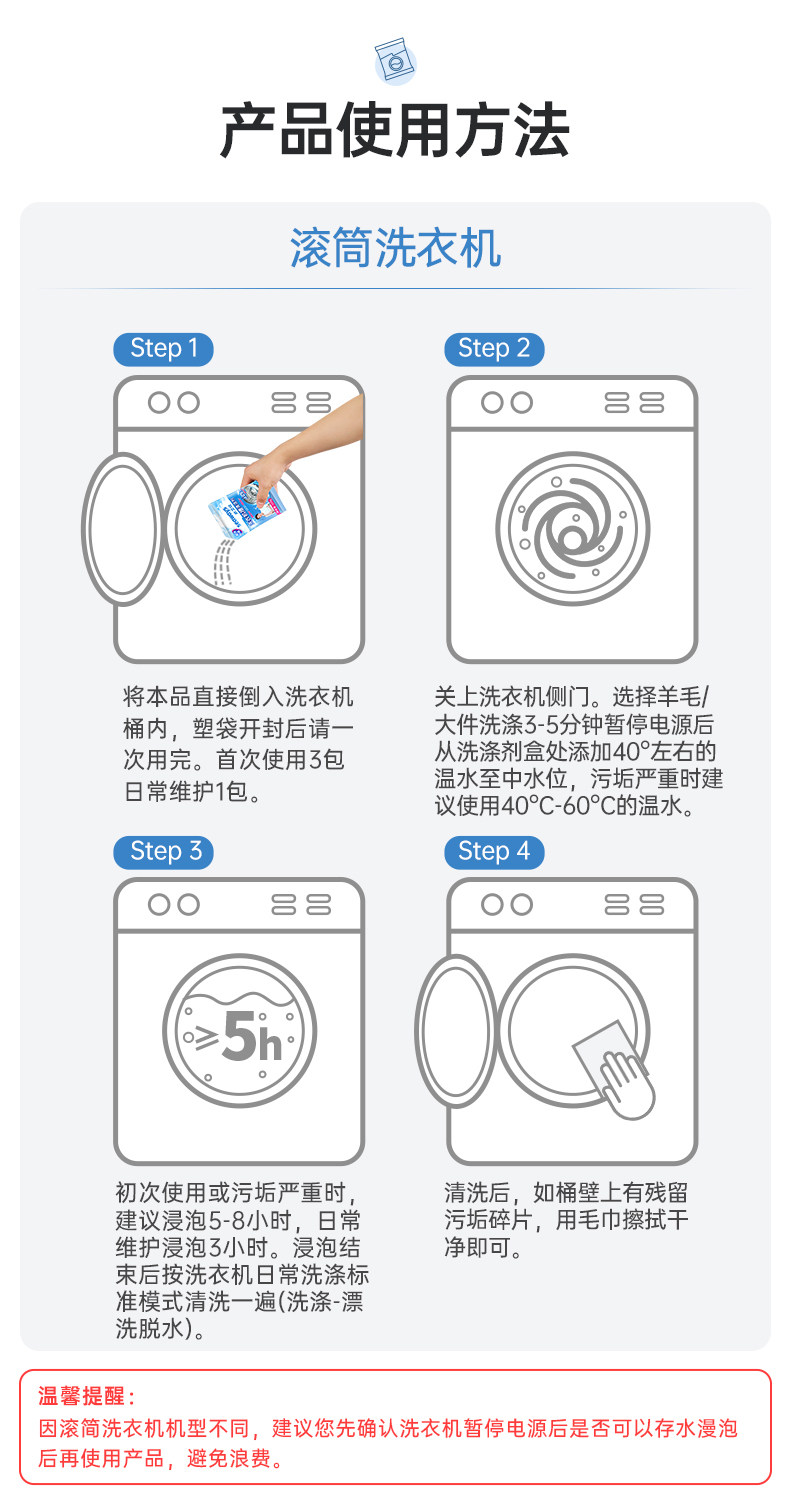 产品使用方法

滚筒洗衣机

Step 1

将本品直接倒入洗衣机桶内，塑袋开封后请一次用完。首次使用3包日常维护1包。

Step 2

关上洗衣机侧门。选择羊毛/大件洗涤3-5分钟暂停电源后从洗涤剂盒处添加40°左右的温水至中水位，污垢严重时建议使用40°C-60°C的温水。

Step 3

≥5h

初次使用或污垢严重时，建议浸泡5-8小时，日常维护浸泡3小时。浸泡结束后按洗衣机日常洗涤标准模式清洗一遍(洗涤-漂洗脱水)。

Step 4

清洗后，如桶壁上有残留污垢碎片，用毛巾擦拭干净即可。

温馨提醒：
因滚筒洗衣机机型不同，建议您先确认洗衣机暂停电源后是否可以存水浸泡后再使用产品，避免浪费。