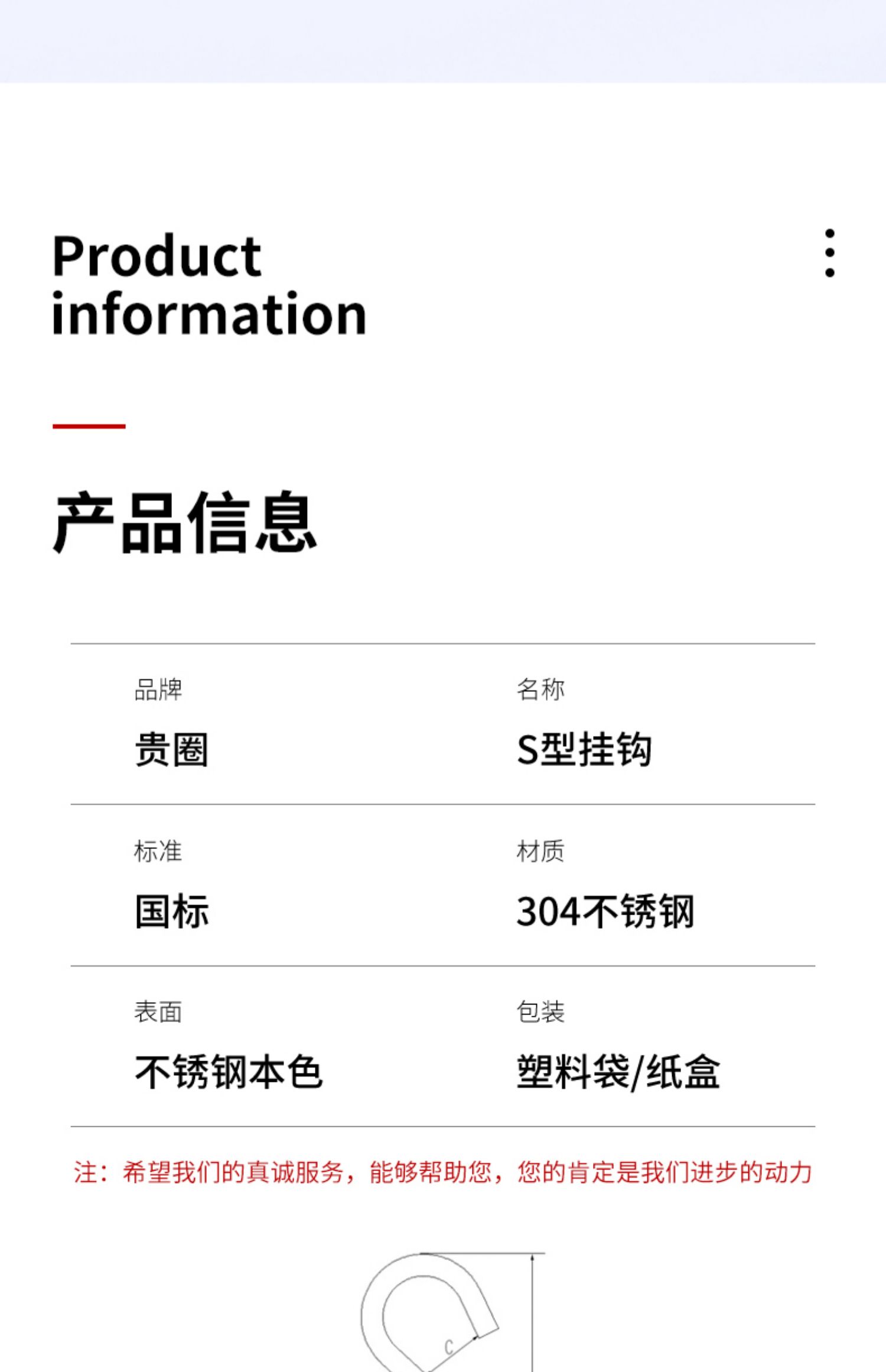 Product
information

产品信息

品牌
贵圈

名称
S型挂钩

标准
国标

材质
304不锈钢

表面
不锈钢本色

包装
塑料袋/纸盒

注：希望我们的真诚服务，能够帮助您，您的肯定是我们进步的动力

C