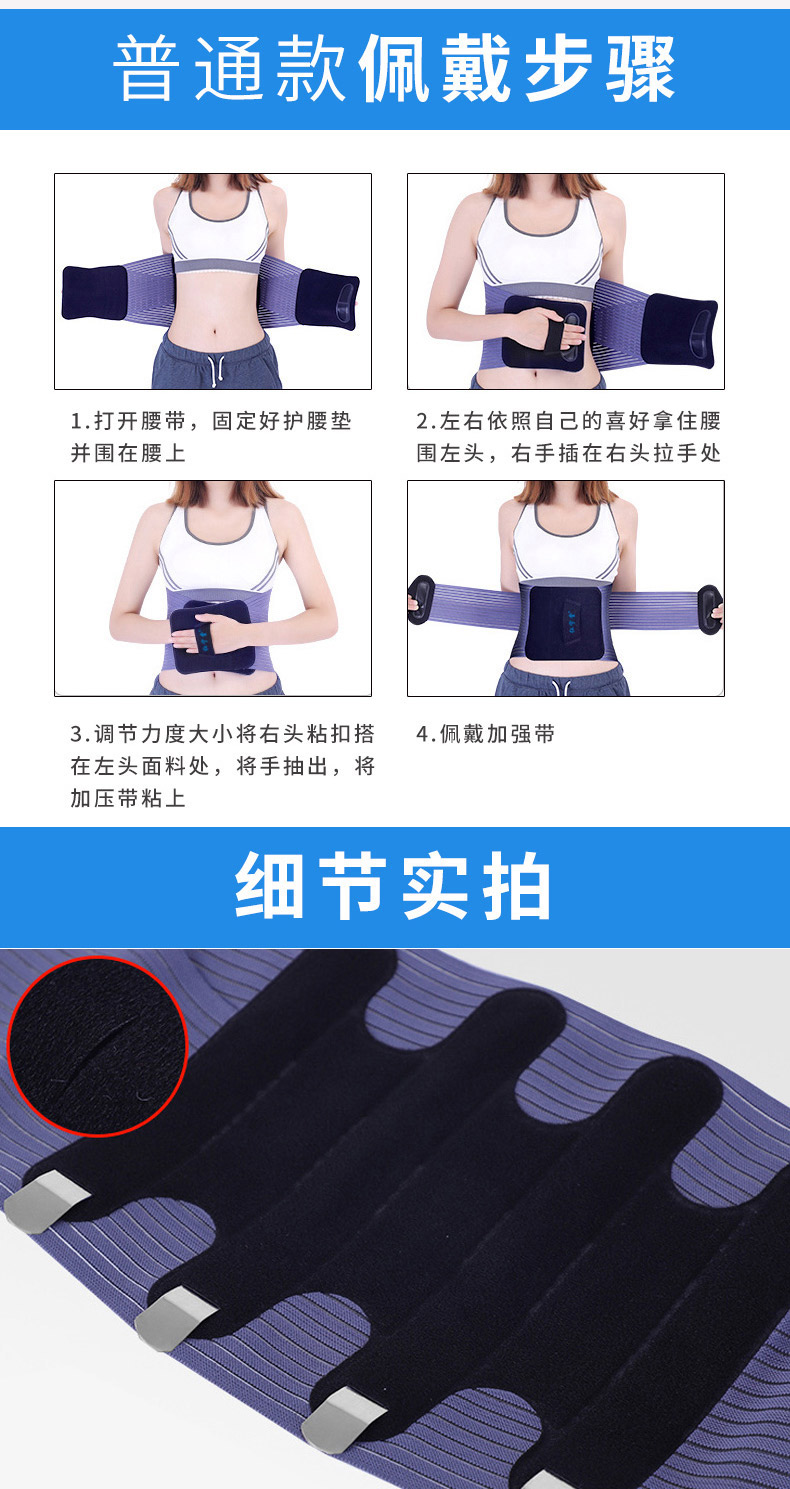 普通款佩戴步骤

1.打开腰带，固定好护腰垫并围在腰上

2.左右依照自己的喜好拿住腰围左头，右手插在右头拉手处

3.调节力度大小将右头粘扣搭在左头面料处，将手抽出，将加压带粘上

4.佩戴加强带

细节实拍