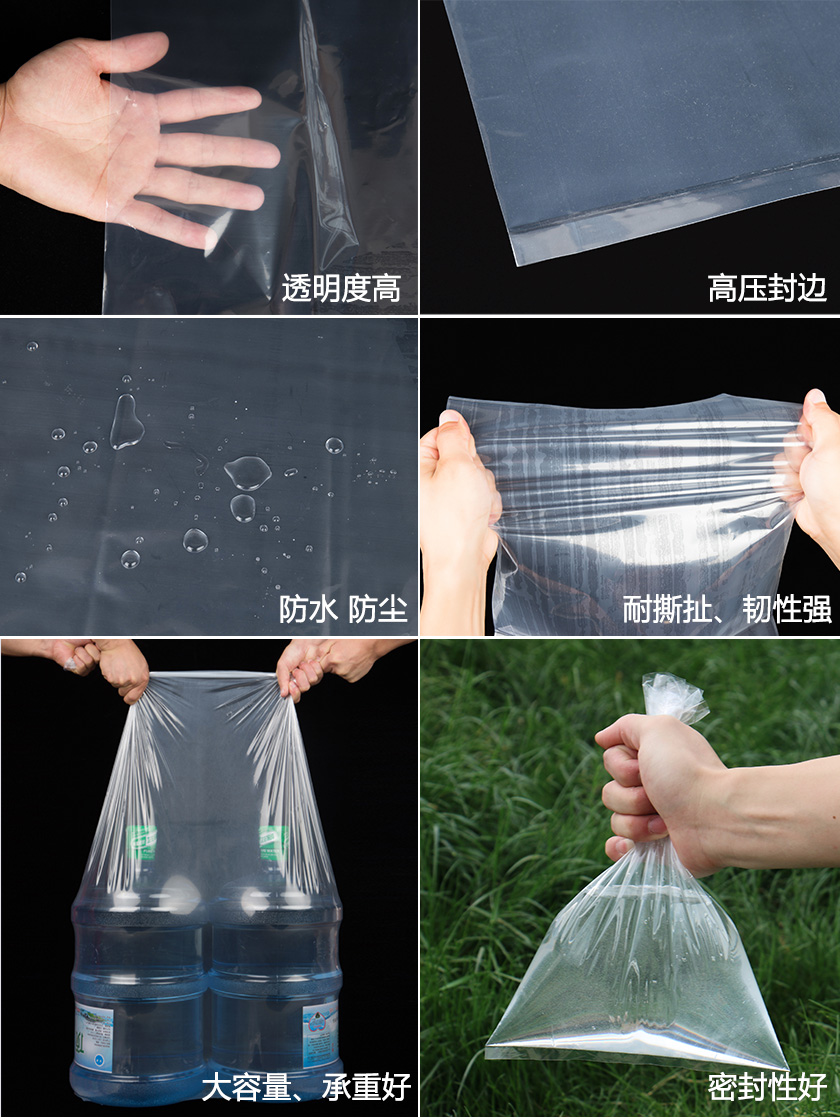 透明度高

高压封边

防水 防尘

耐撕扯、韧性强

大容量、承重好

密封性好