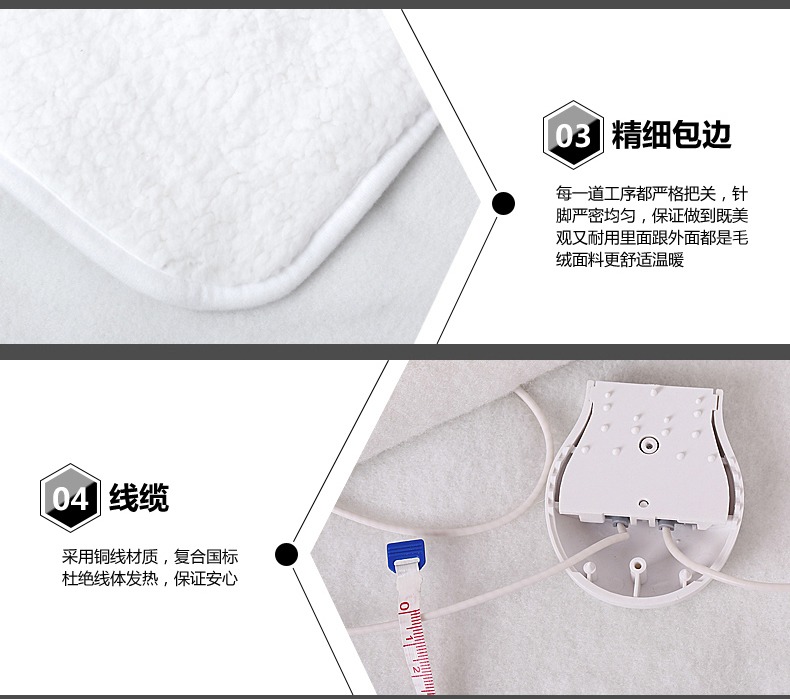 03 精细包边

每一道工序都严格把关，针脚严密均匀，保证做到既美观又耐用里面跟外面都是毛绒面料更舒适温暖

04 线缆

采用铜线材质，复合国标杜绝线体发热，保证安心

0 1 2