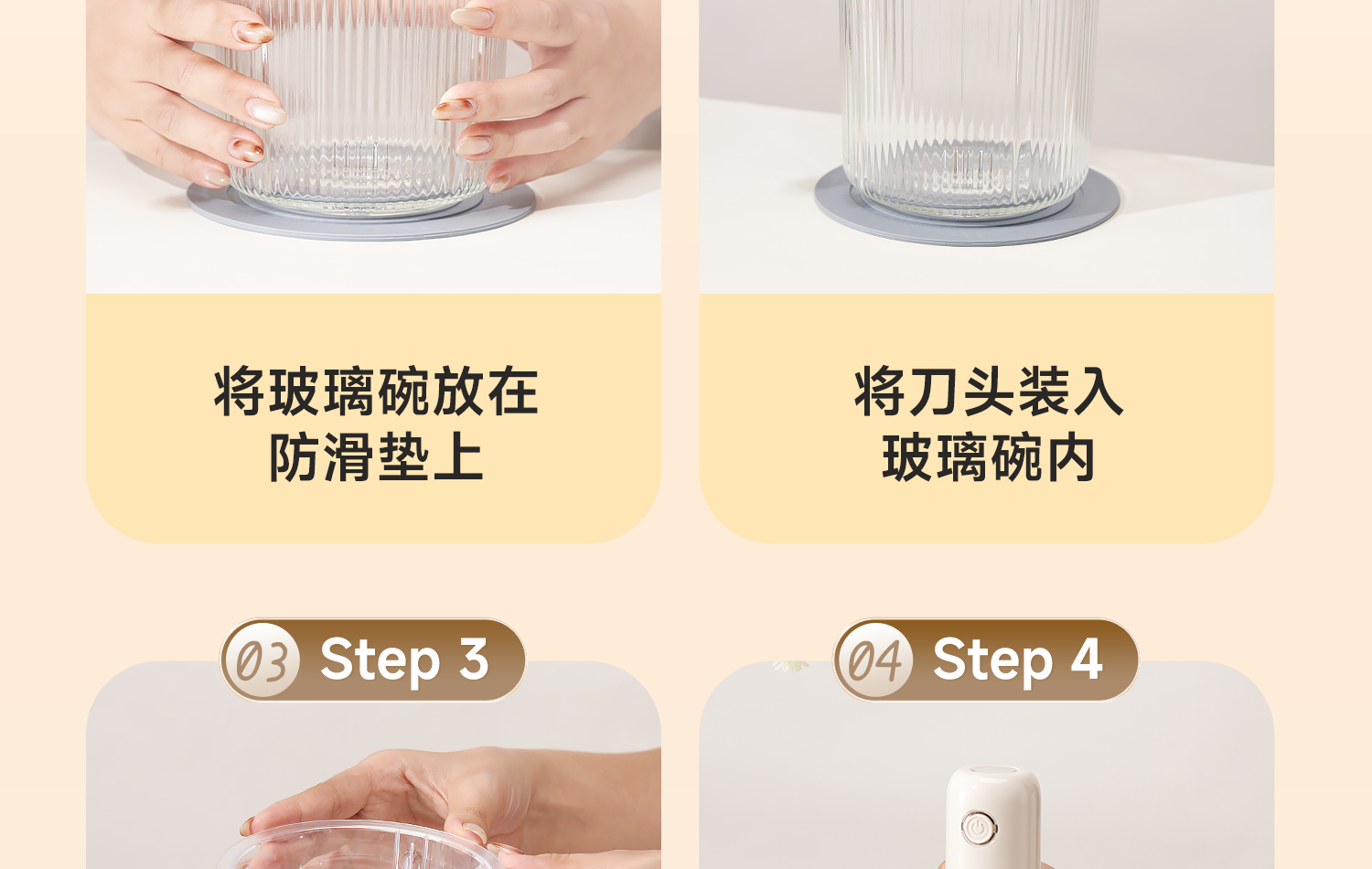 将玻璃碗放在防滑垫上

将刀头装入玻璃碗内

03 Step 3

04 Step 4