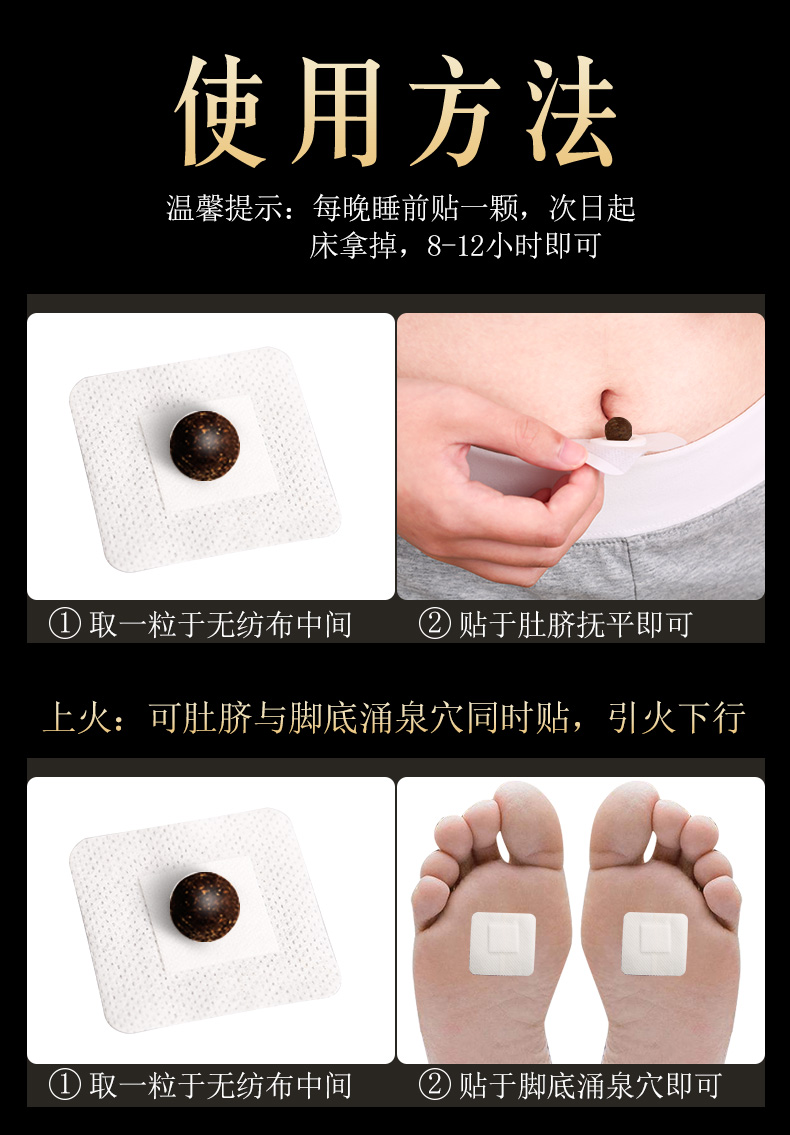 使用方法

温馨提示：每晚睡前贴一颗，次日起床拿掉，8-12小时即可

① 取一粒于无纺布中间

② 贴于肚脐抚平即可

上火：可肚脐与脚底涌泉穴同时贴，引火下行

① 取一粒于无纺布中间

② 贴于脚底涌泉穴即可