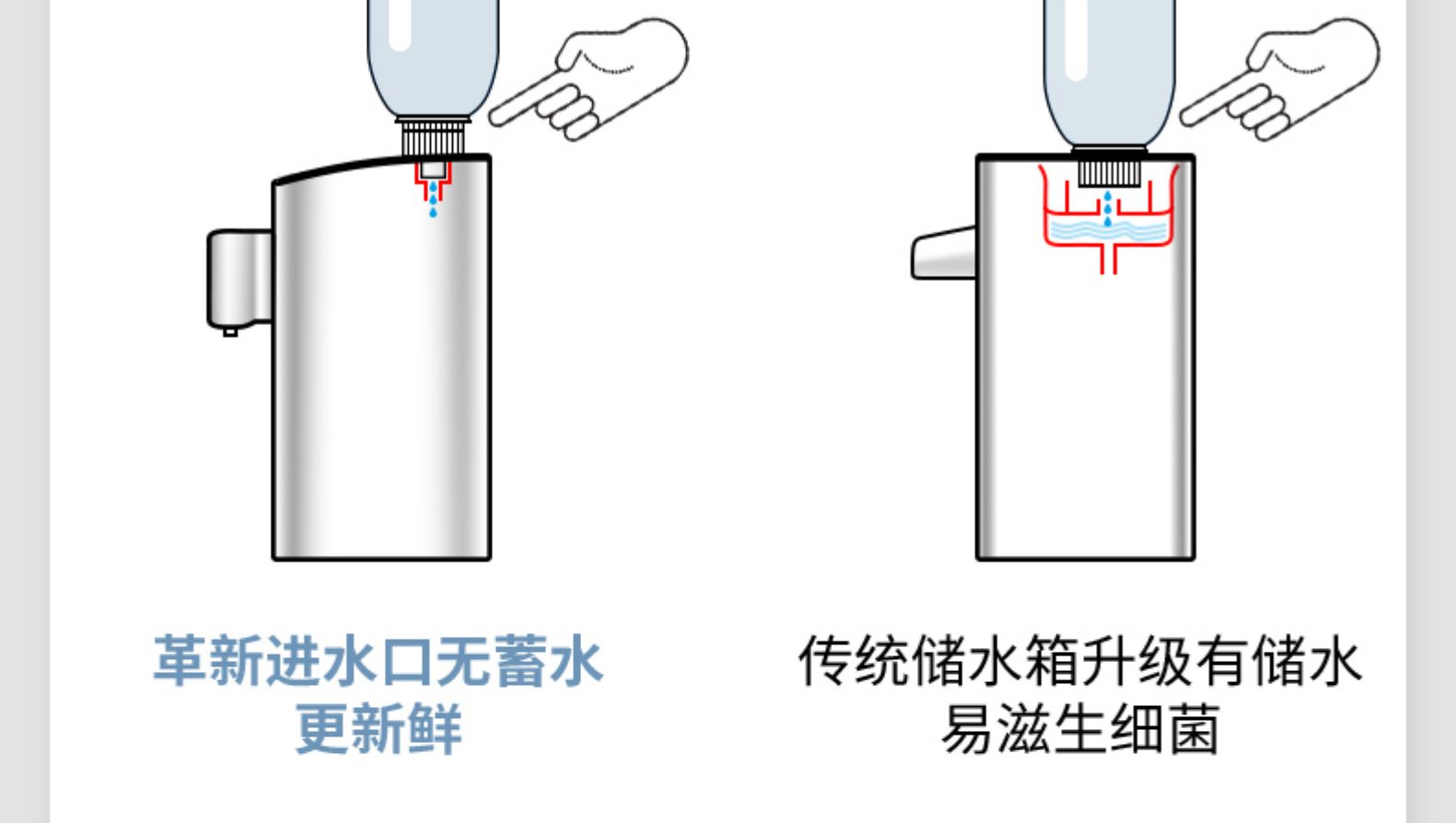 革新进水口无蓄水
更新鲜

传统储水箱升级有储水
易滋生细菌