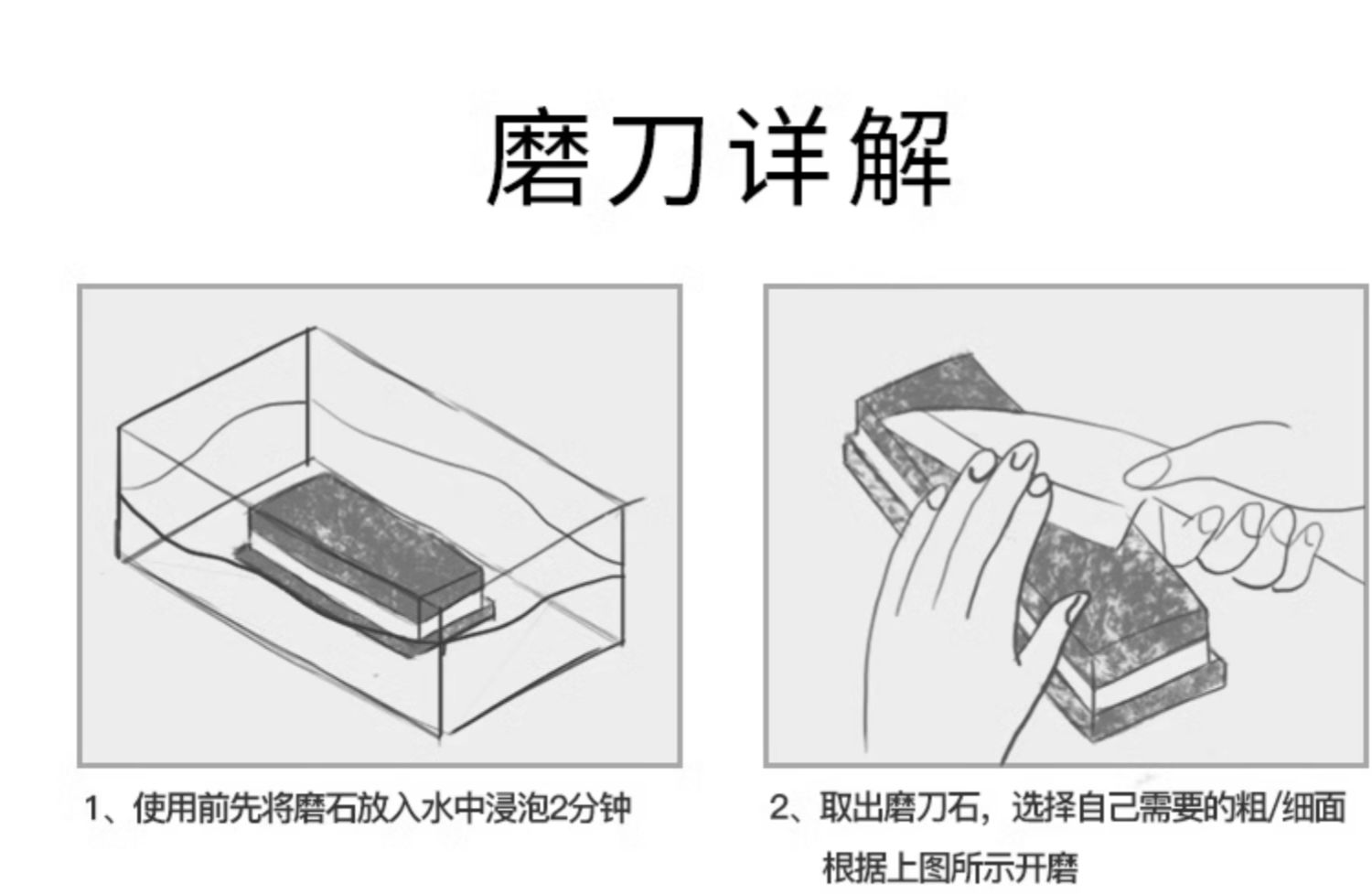 磨刀详解

1、使用前先将磨石放入水中浸泡2分钟

2、取出磨刀石，选择自己需要的粗/细面根据上图所示开磨