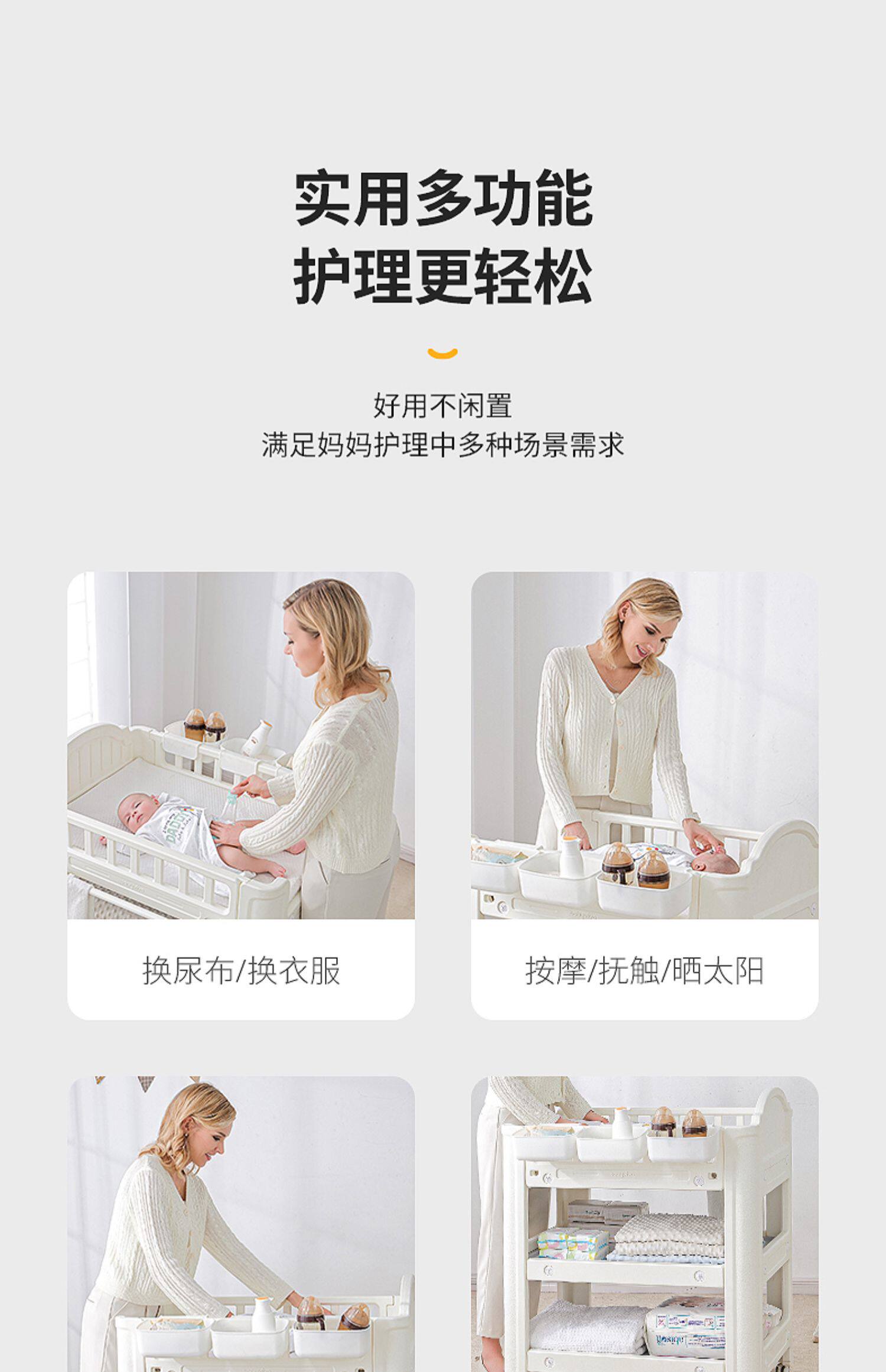 实用多功能
护理更轻松

好用不闲置
满足妈妈护理中多种场景需求

换尿布/换衣服

按摩/抚触/晒太阳