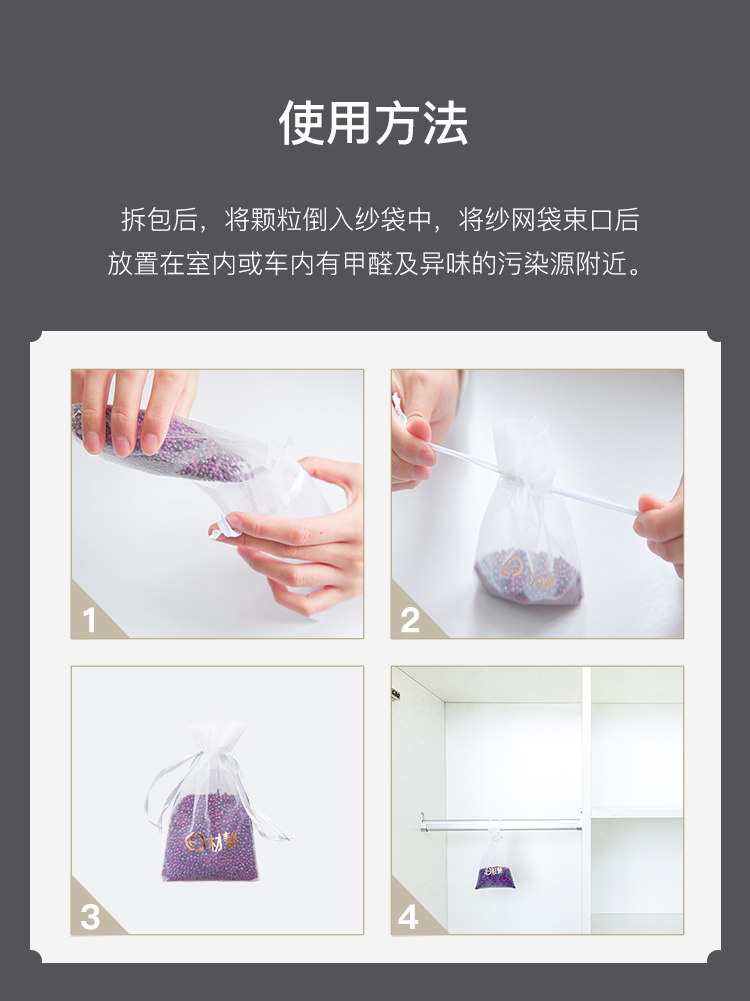 使用方法

拆包后，将颗粒倒入纱袋中，将纱网袋束口后放置在室内或车内有甲醛及异味的污染源附近。

1

2

3

4