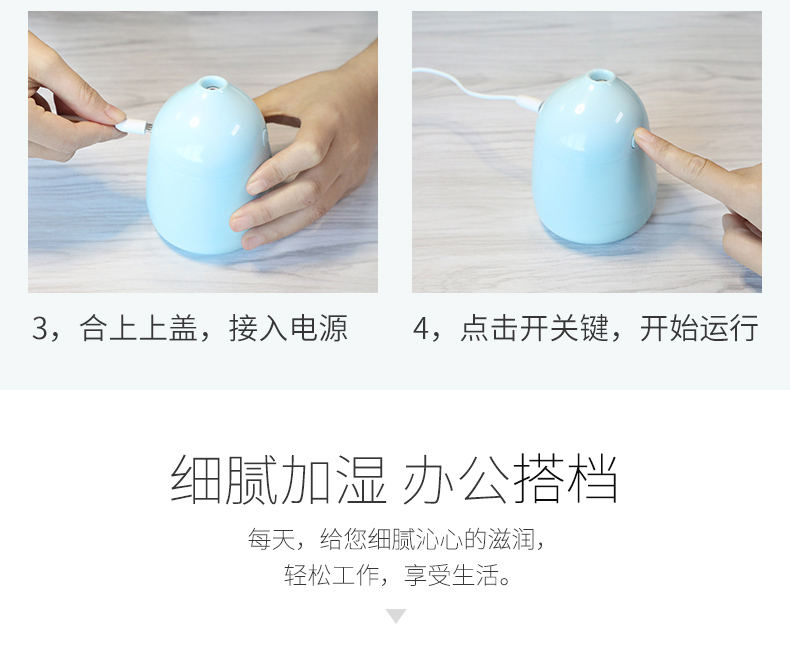 3，合上上盖，接入电源

4，点击开关键，开始运行

细腻加湿 办公搭档

每天，给您细腻沁心的滋润，
轻松工作，享受生活。