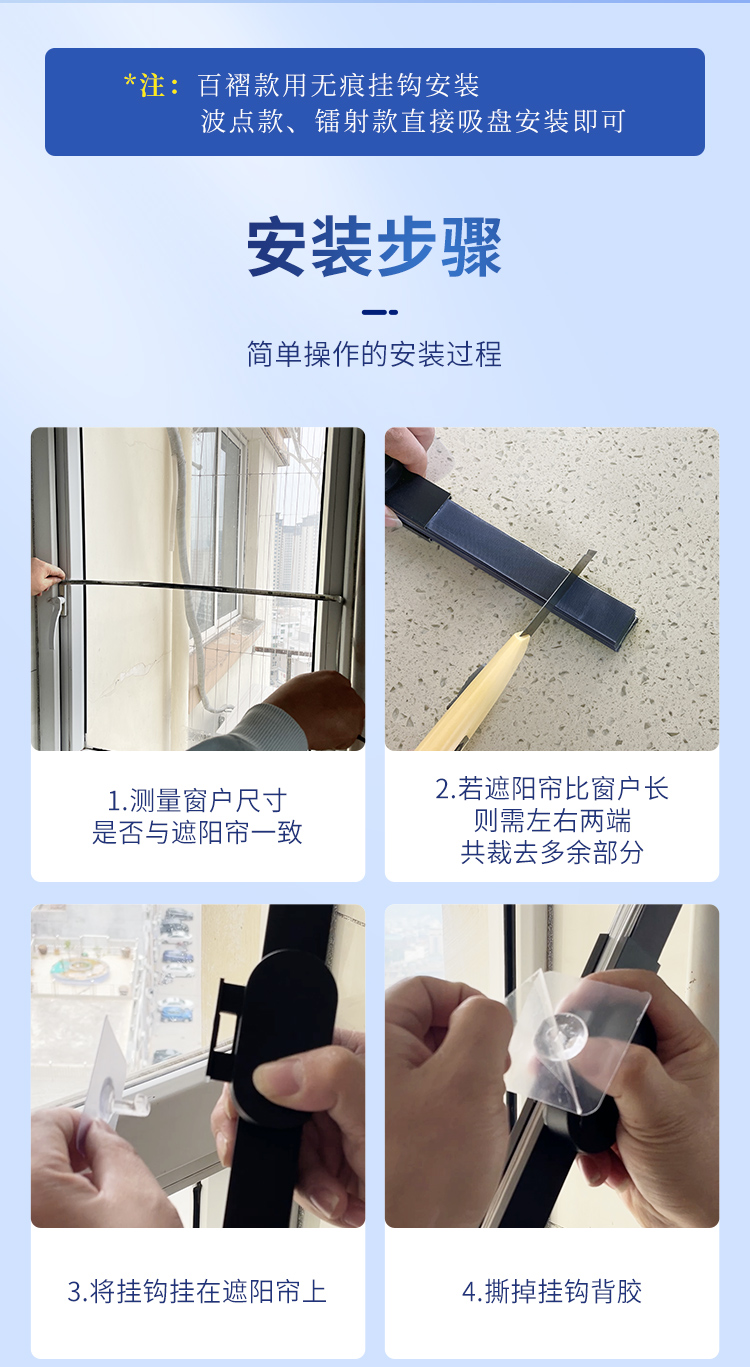 *注：百褶款用无痕挂钩安装
波点款、镭射款直接吸盘安装即可

安装步骤

简单操作的安装过程

1.测量窗户尺寸
是否与遮阳帘一致

2.若遮阳帘比窗户长
则需左右两端
共裁去多余部分

3.将挂钩挂在遮阳帘上

4.撕掉挂钩背胶