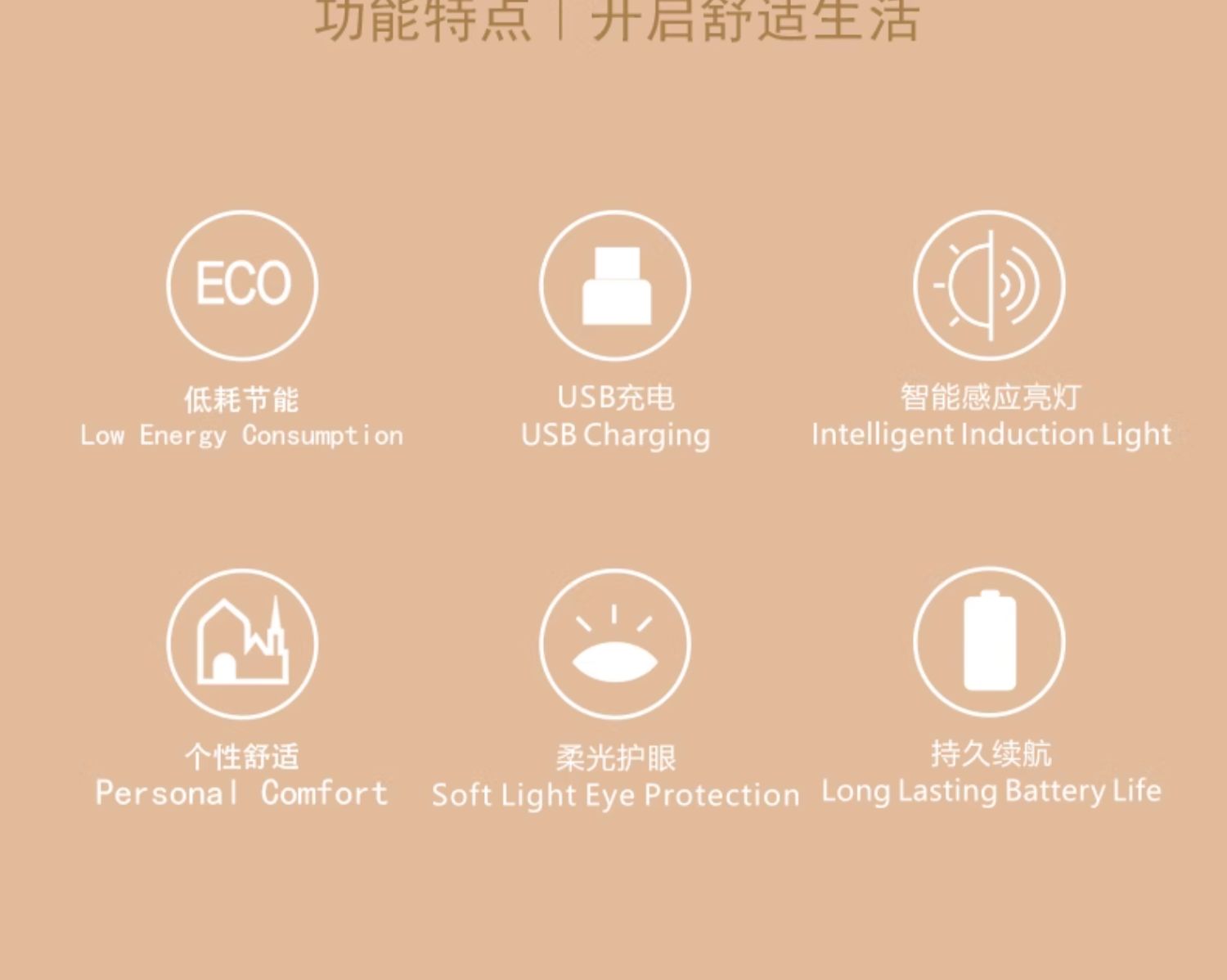 功能特点 | 开启舒适生活

ECO

低耗节能
Low Energy Consumption

USB充电
USB Charging

智能感应亮灯
Intelligent Induction Light

个性舒适
Personal Comfort

柔光护眼
Soft Light Eye Protection

持久续航
Long Lasting Battery Life