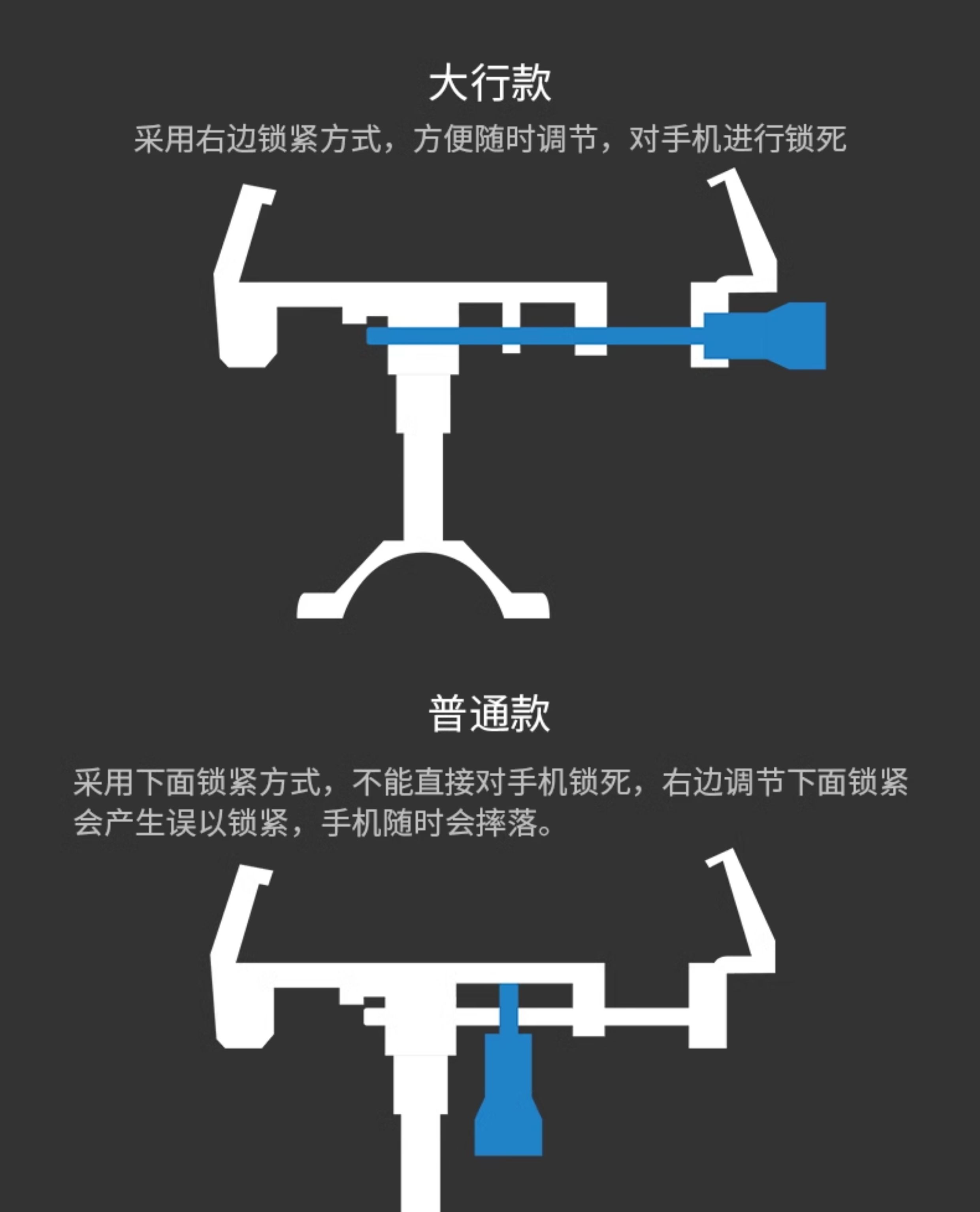 大行款

采用右边锁紧方式，方便随时调节，对手机进行锁死

普通款

采用下面锁紧方式，不能直接对手机锁死，右边调节下面锁紧会产生误以锁紧，手机随时会摔落。