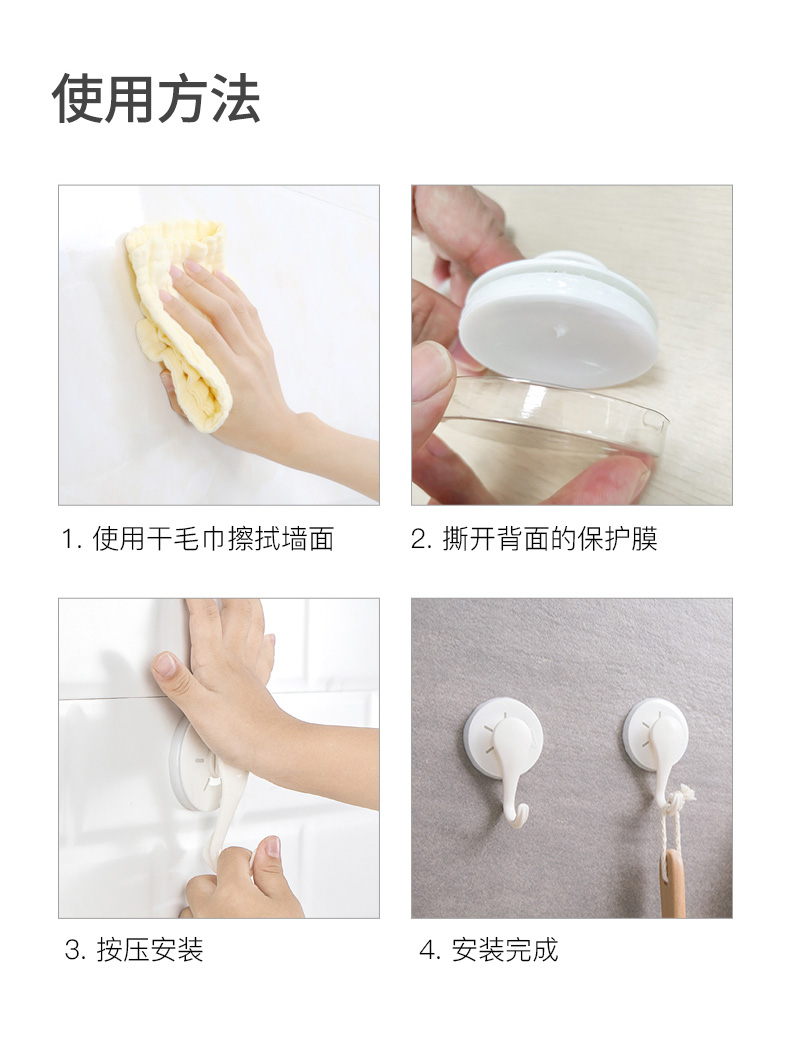 使用方法

1. 使用干毛巾擦拭墙面

2. 撕开背面的保护膜

3. 按压安装

4. 安装完成