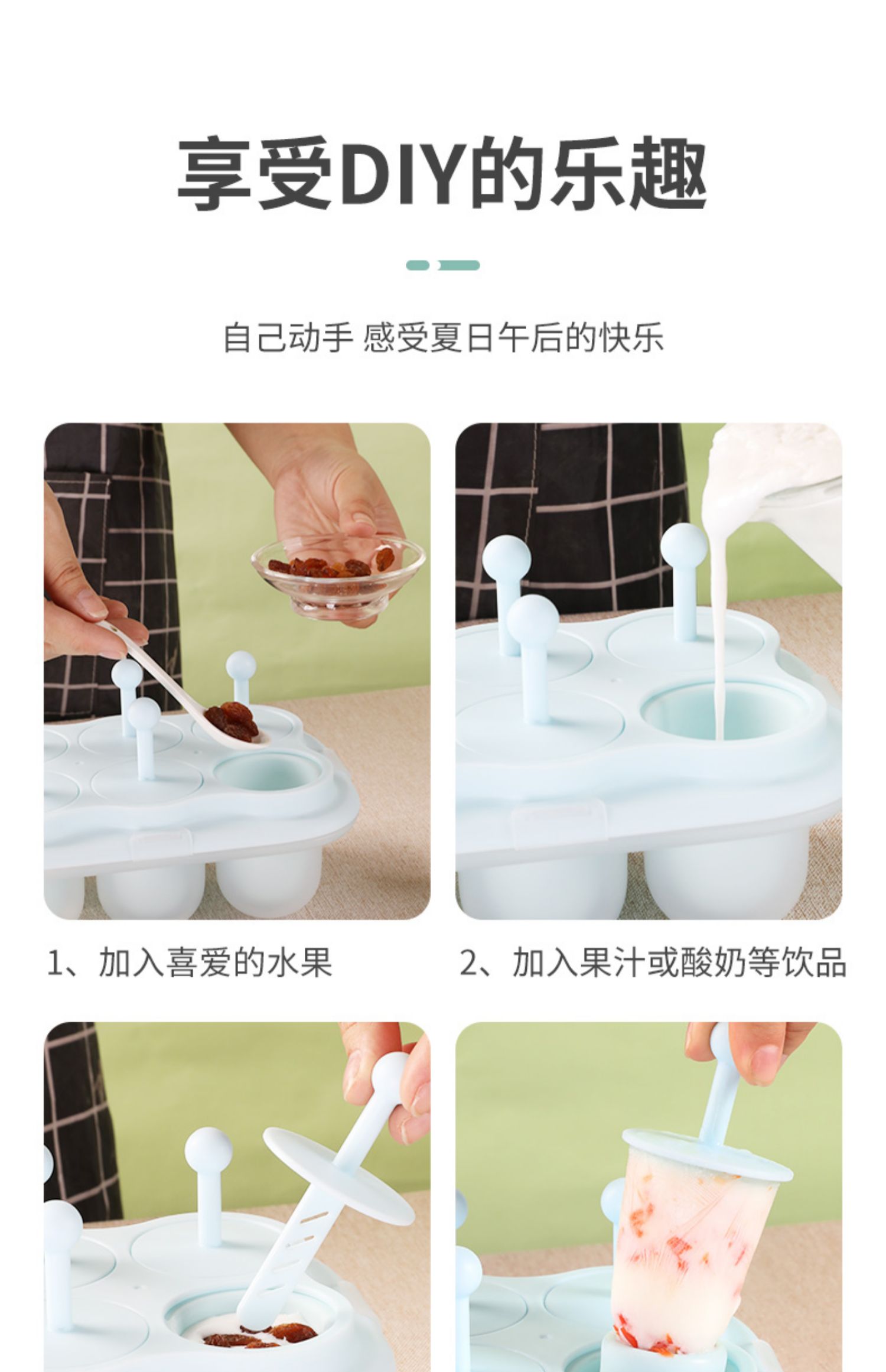 享受DIY的乐趣

自己动手 感受夏日午后的快乐

1、加入喜爱的水果

2、加入果汁或酸奶等饮品