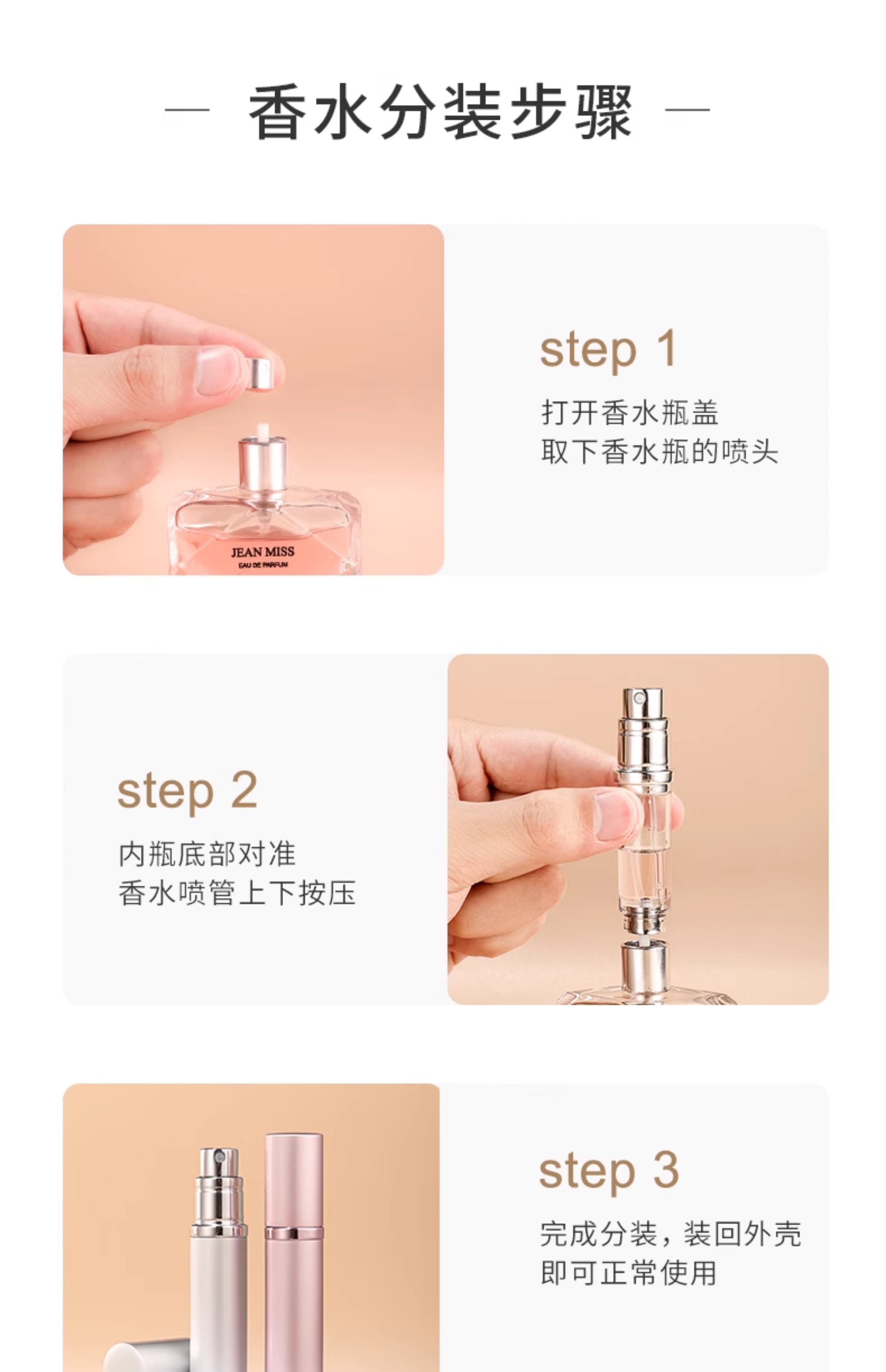 — 香水分装步骤 —

JEAN MISS
EAU DE PARFUM

step 1

打开香水瓶盖
取下香水瓶的喷头

step 2

内瓶底部对准
香水喷管上下按压

step 3

完成分装，装回外壳
即可正常使用