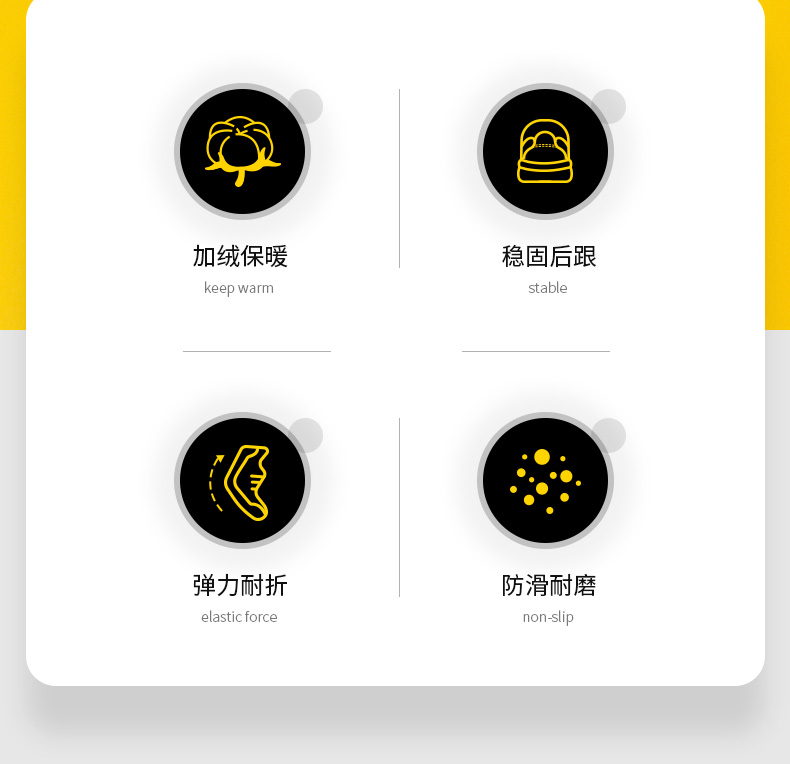 加绒保暖
keep warm

稳固后跟
stable

弹力耐折
elastic force

防滑耐磨
non-slip