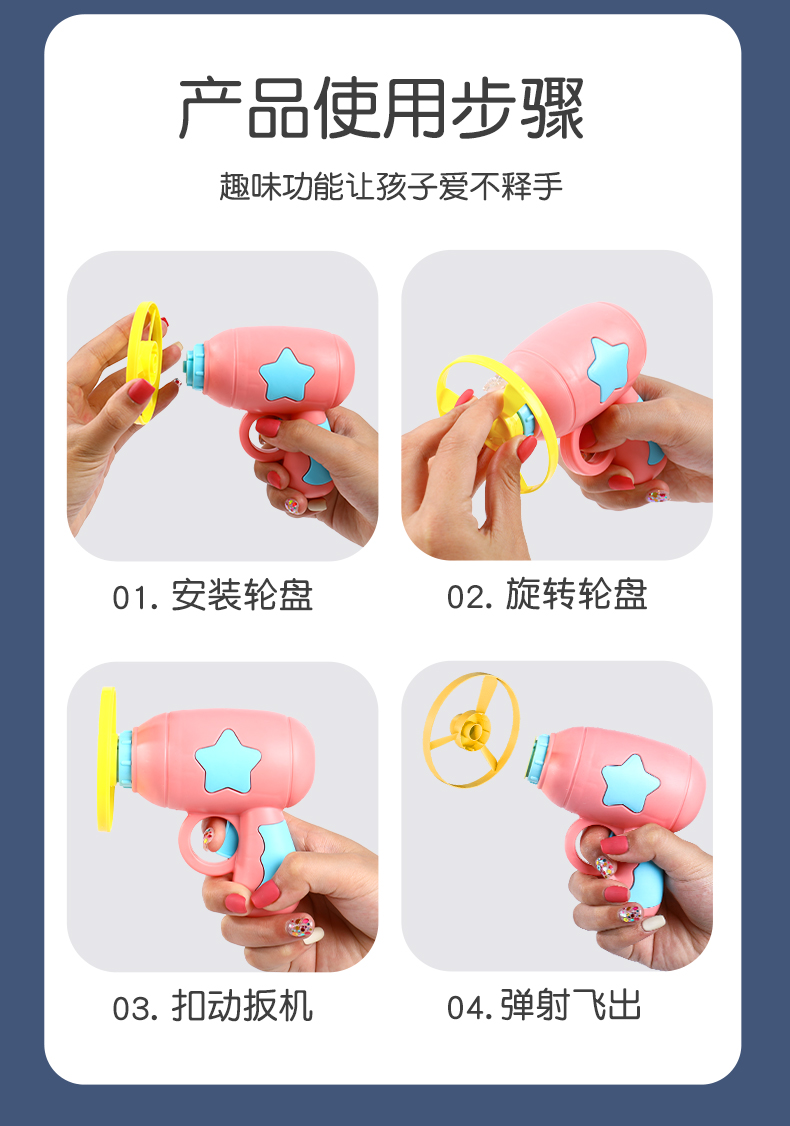 产品使用步骤

趣味功能让孩子爱不释手

01. 安装轮盘

02. 旋转轮盘

03. 扣动扳机

04. 弹射飞出