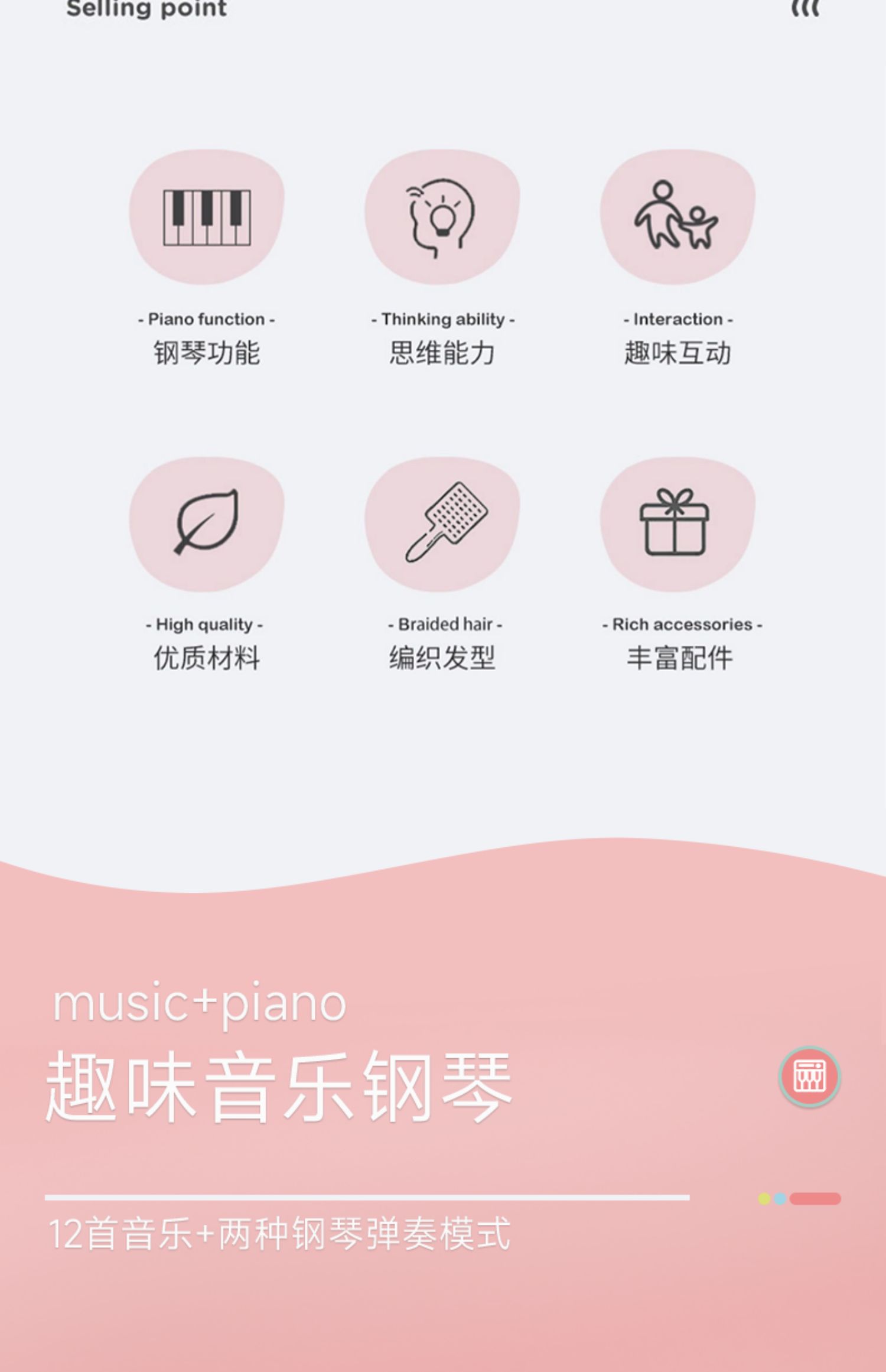 Selling point

- Piano function -
钢琴功能

- Thinking ability -
思维能力

- Interaction -
趣味互动

- High quality -
优质材料

- Braided hair -
编织发型

- Rich accessories -
丰富配件

music+piano
趣味音乐钢琴

12首音乐+两种钢琴弹奏模式