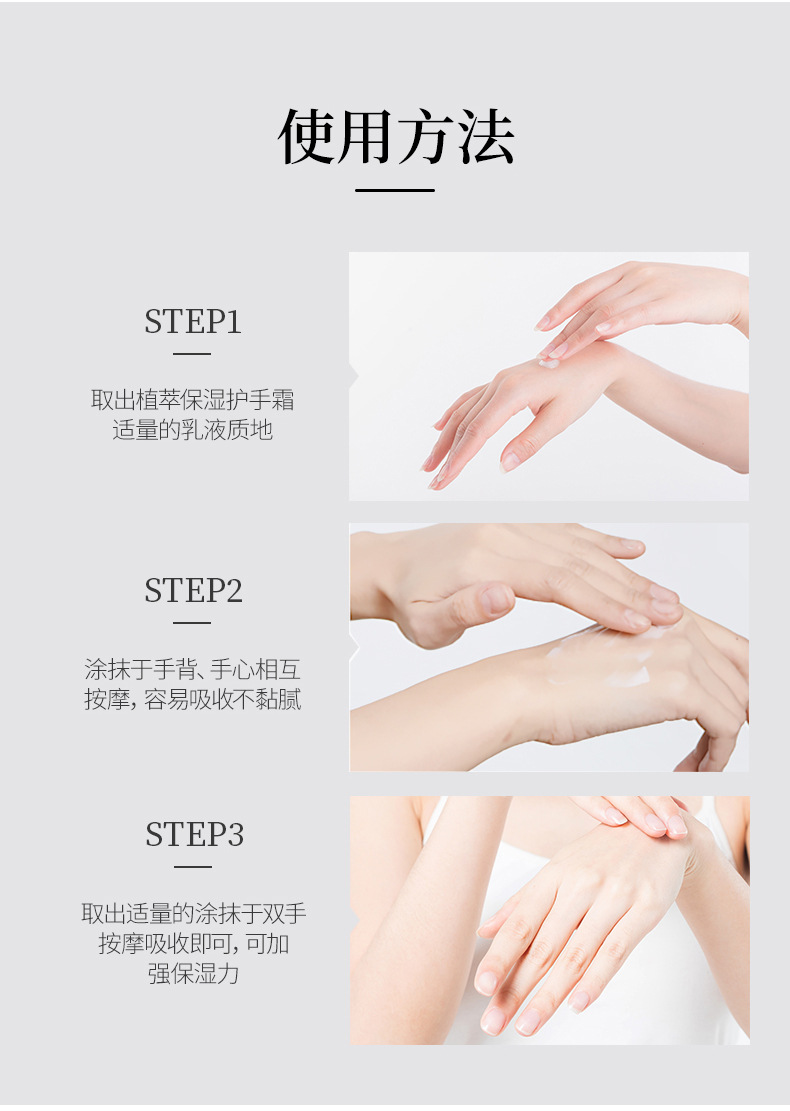 使用方法

STEP1

取出植萃保湿护手霜适量的乳液质地

STEP2

涂抹于手背、手心相互按摩，容易吸收不黏腻

STEP3

取出适量的涂抹于双手按摩吸收即可，可加强保湿力