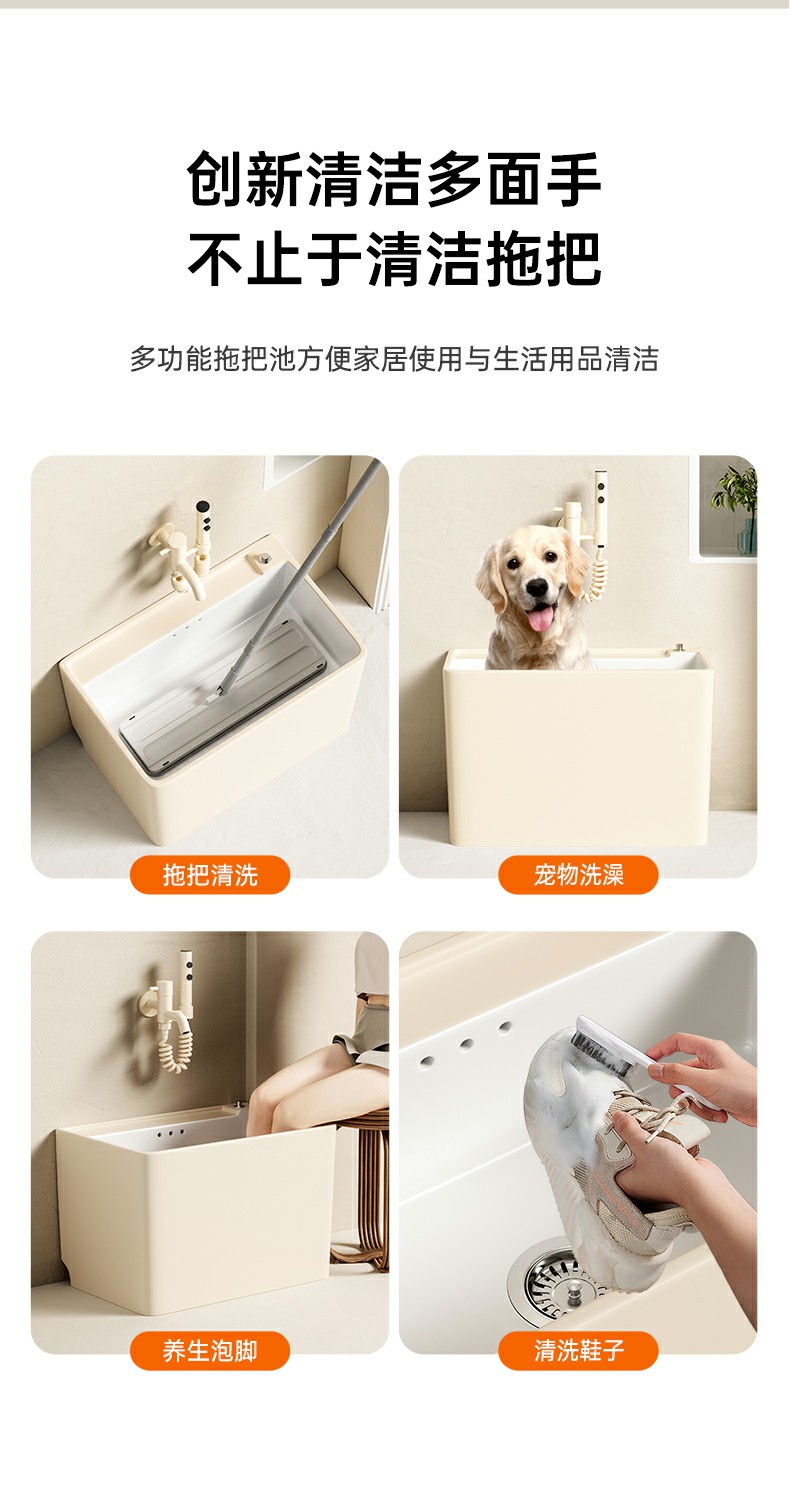 创新清洁多面手
不止于清洁拖把

多功能拖把池方便家居使用与生活用品清洁

拖把清洗

宠物洗澡

养生泡脚

清洗鞋子