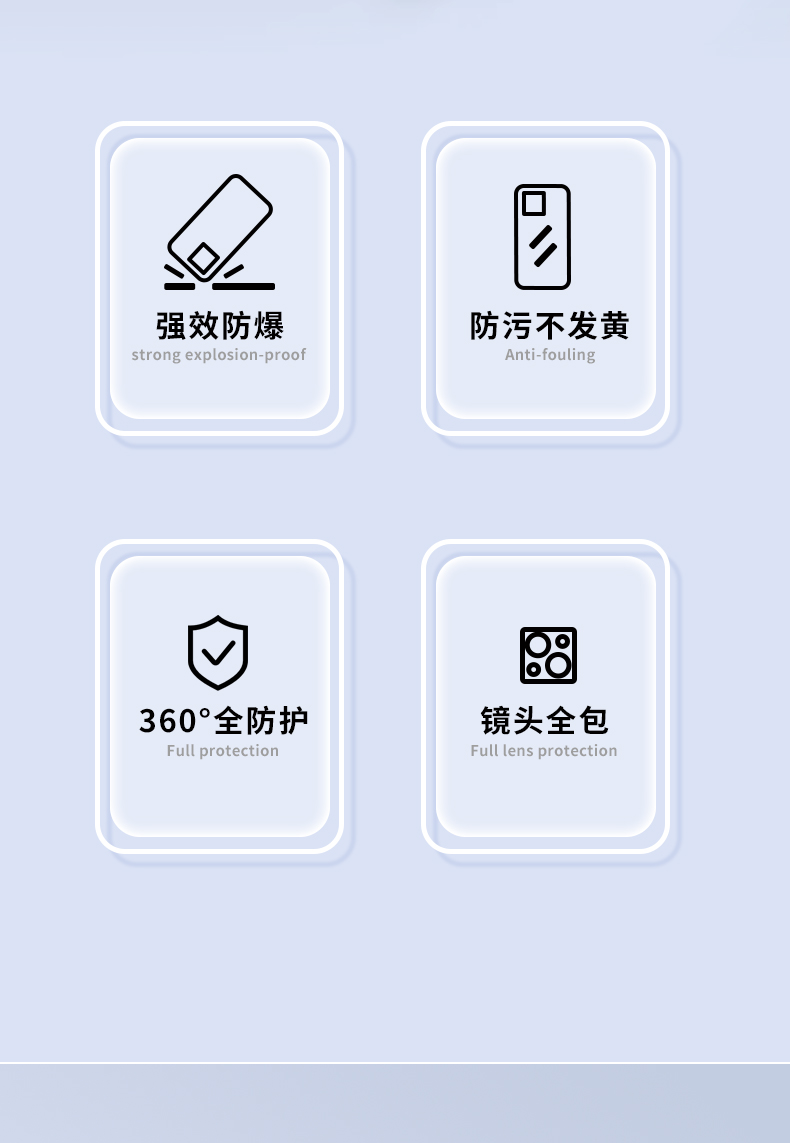 强效防爆
strong explosion-proof

防污不发黄
Anti-fouling

360°全防护
Full protection

镜头全包
Full lens protection