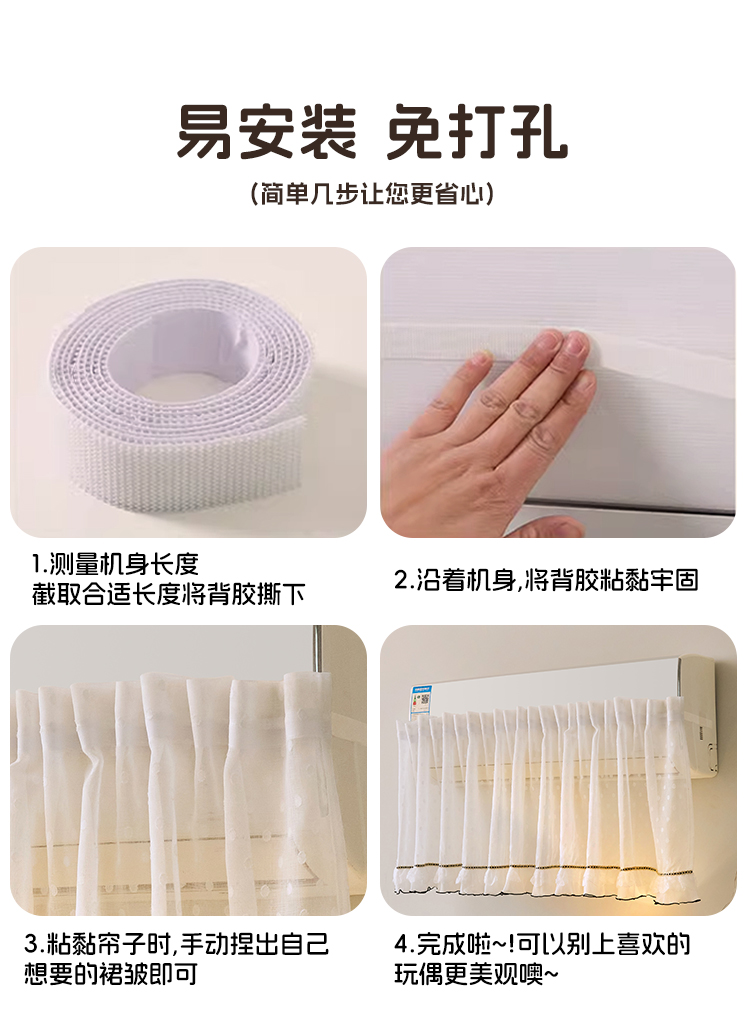 易安装 免打孔

(简单几步让您更省心)

1.测量机身长度
截取合适长度将背胶撕下

2.沿着机身,将背胶粘黏牢固

3.粘黏帘子时,手动捏出自己想要的裙皱即可

4.完成啦~!可以别上喜欢的玩偶更美观噢~