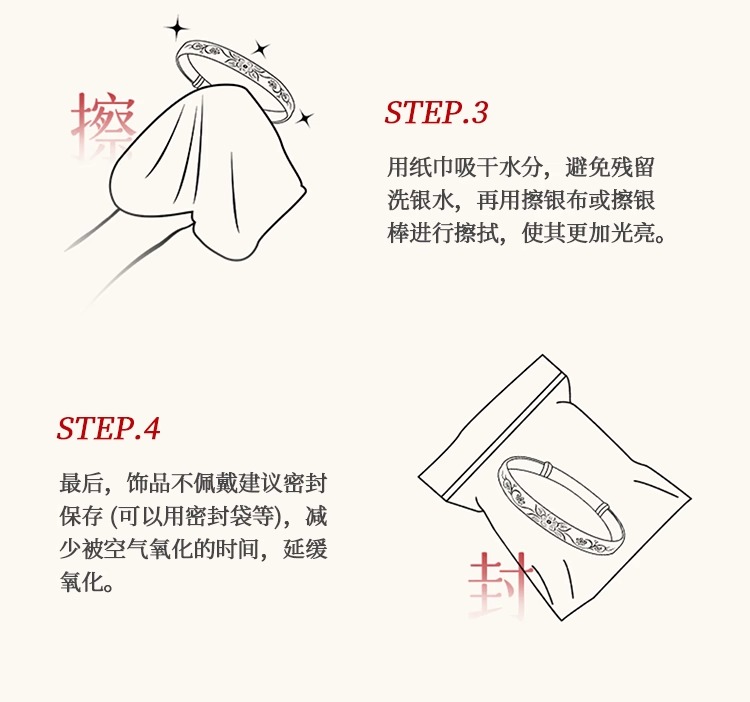 擦

STEP.3

用纸巾吸干水分，避免残留洗银水，再用擦银布或擦银棒进行擦拭，使其更加光亮。

STEP.4

最后，饰品不佩戴建议密封保存 (可以用密封袋等)，减少被空气氧化的时间，延缓氧化。

封