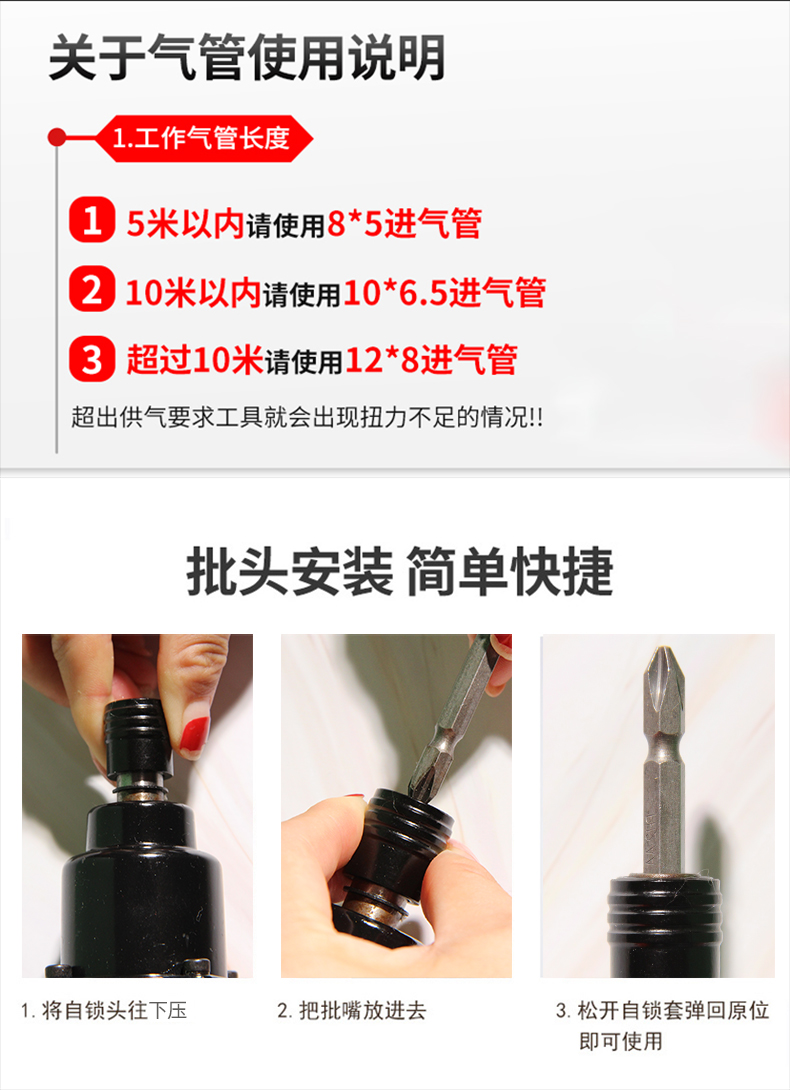 关于气管使用说明

1.工作气管长度

1 5米以内请使用8*5进气管

2 10米以内请使用10*6.5进气管

3 超过10米请使用12*8进气管

超出供气要求工具就会出现扭力不足的情况!!

批头安装 简单快捷

1. 将自锁头往下压

2. 把批嘴放进去

3. 松开自锁套弹回原位即可使用