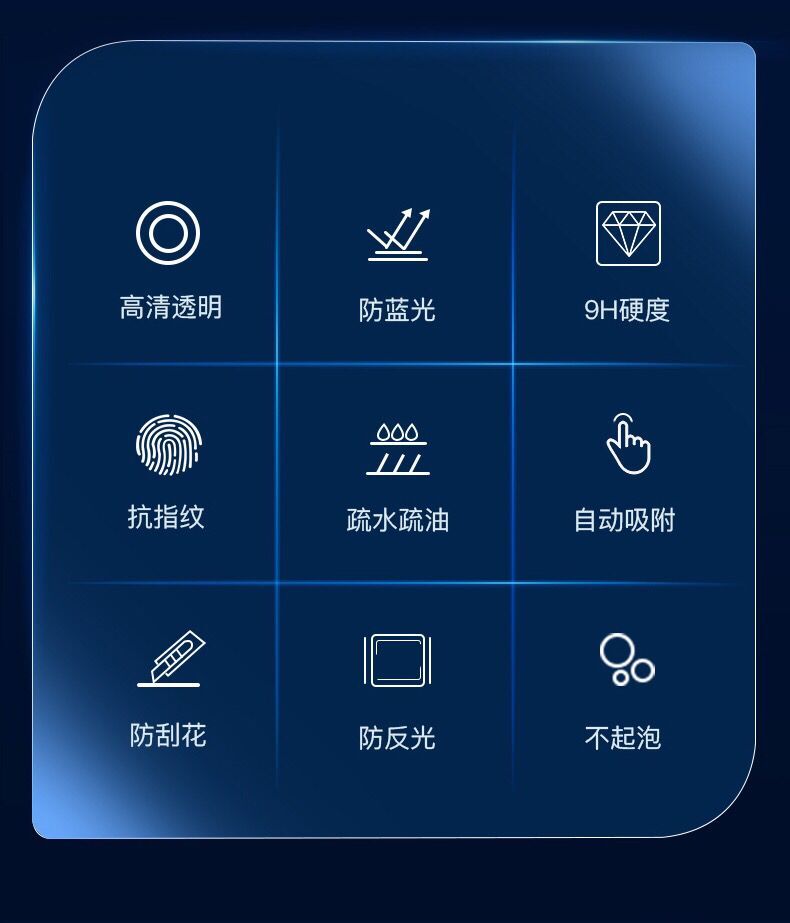 高清透明

防蓝光

9H硬度

抗指纹

疏水疏油

自动吸附

防刮花

防反光

不起泡