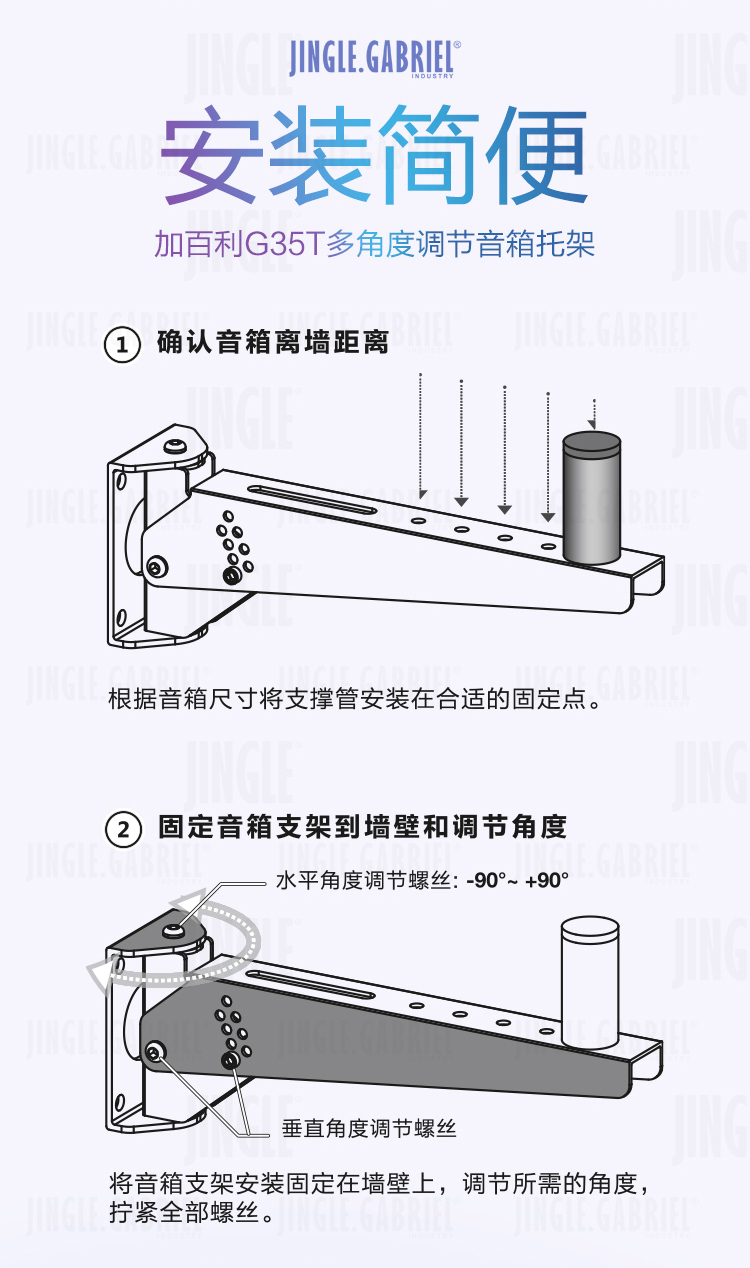 JINGLE.GABRIEL®
INDUSTRY

安装简便

加百利G35T多角度调节音箱托架

① 确认音箱离墙距离

根据音箱尺寸将支撑管安装在合适的固定点。

② 固定音箱支架到墙壁和调节角度

水平角度调节螺丝: -90°~ +90°

垂直角度调节螺丝

将音箱支架安装固定在墙壁上，调节所需的角度，拧紧全部螺丝。