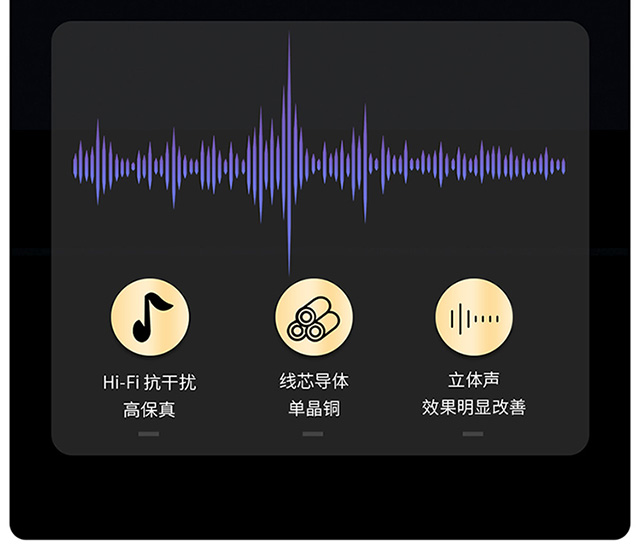 Hi-Fi 抗干扰
高保真

线芯导体
单晶铜

立体声
效果明显改善