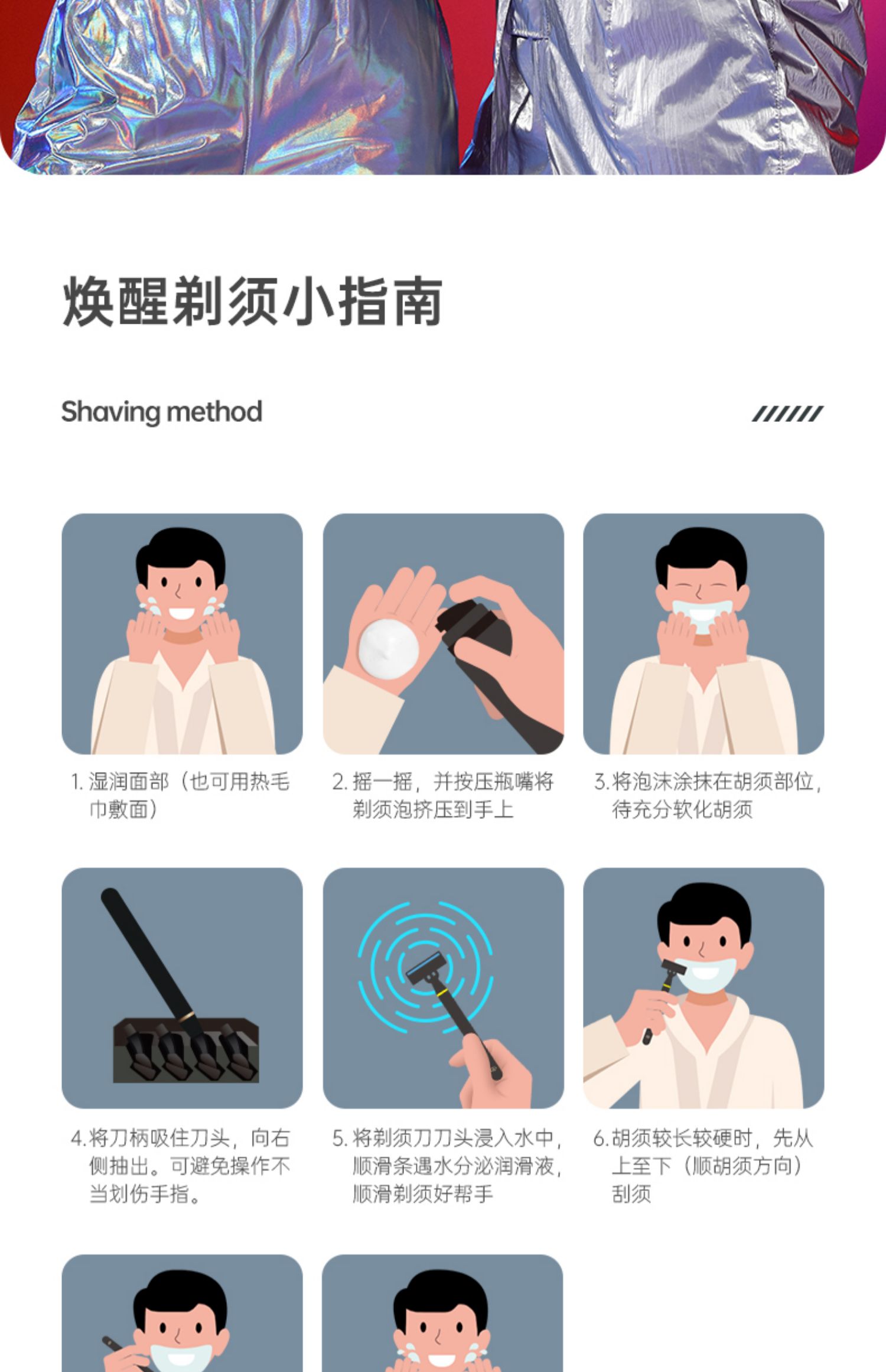 焕醒剃须小指南

Shaving method

1. 湿润面部（也可用热毛巾敷面）

2. 摇一摇，并按压瓶嘴将剃须泡挤压到手上

3. 将泡沫涂抹在胡须部位，待充分软化胡须

4. 将刀柄吸住刀头，向右侧抽出。可避免操作不当划伤手指。

5. 将剃须刀刀头浸入水中，顺滑条遇水分泌润滑液，顺滑剃须好帮手

6. 胡须较长较硬时，先从上至下（顺胡须方向）刮须