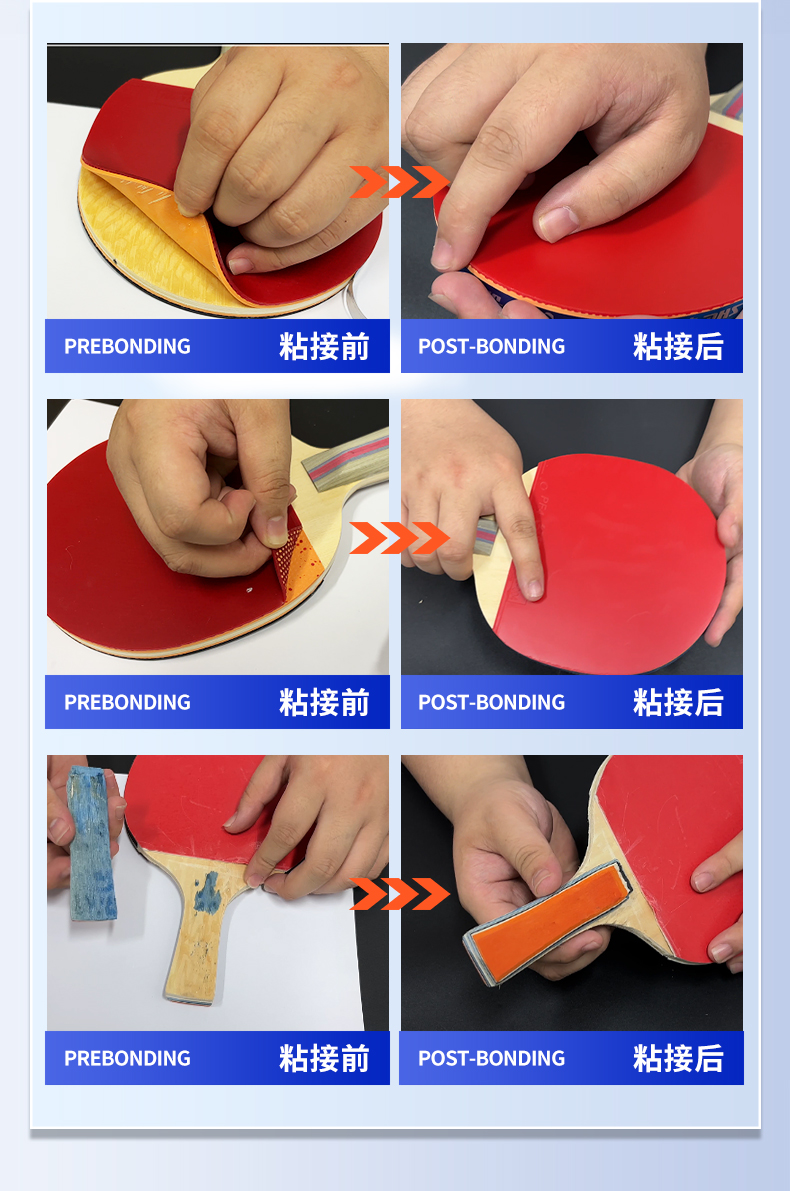 PREBONDING 粘接前

POST-BONDING 粘接后

PREBONDING 粘接前

POST-BONDING 粘接后

PREBONDING 粘接前

POST-BONDING 粘接后