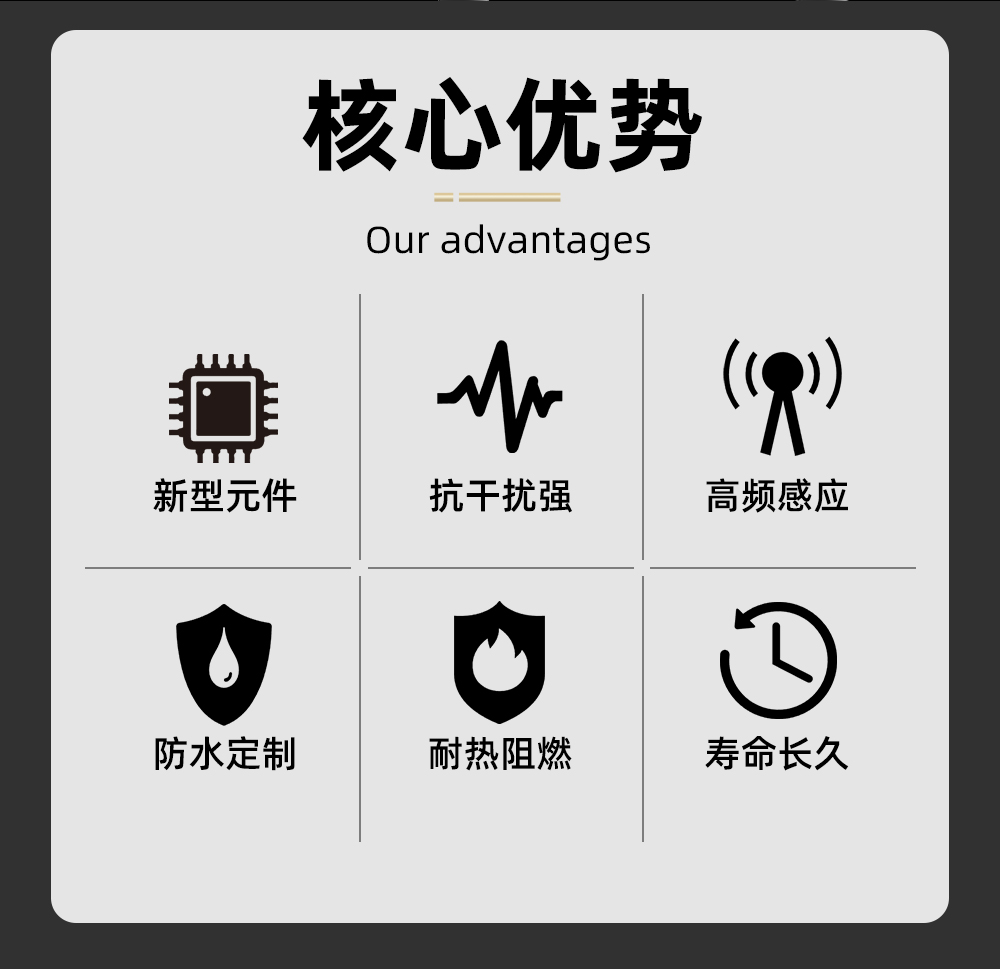 核心优势

Our advantages

新型元件

抗干扰强

高频感应

防水定制

耐热阻燃

寿命长久