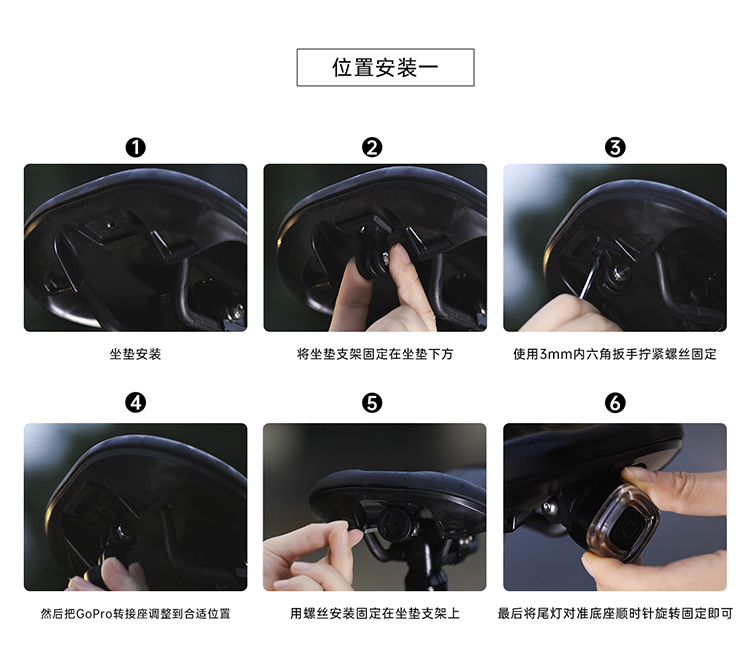 位置安装一

❶

坐垫安装

❷

将坐垫支架固定在坐垫下方

❸

使用3mm内六角扳手拧紧螺丝固定

❹

然后把GoPro转接座调整到合适位置

❺

用螺丝安装固定在坐垫支架上

❻

最后将尾灯对准底座顺时针旋转固定即可