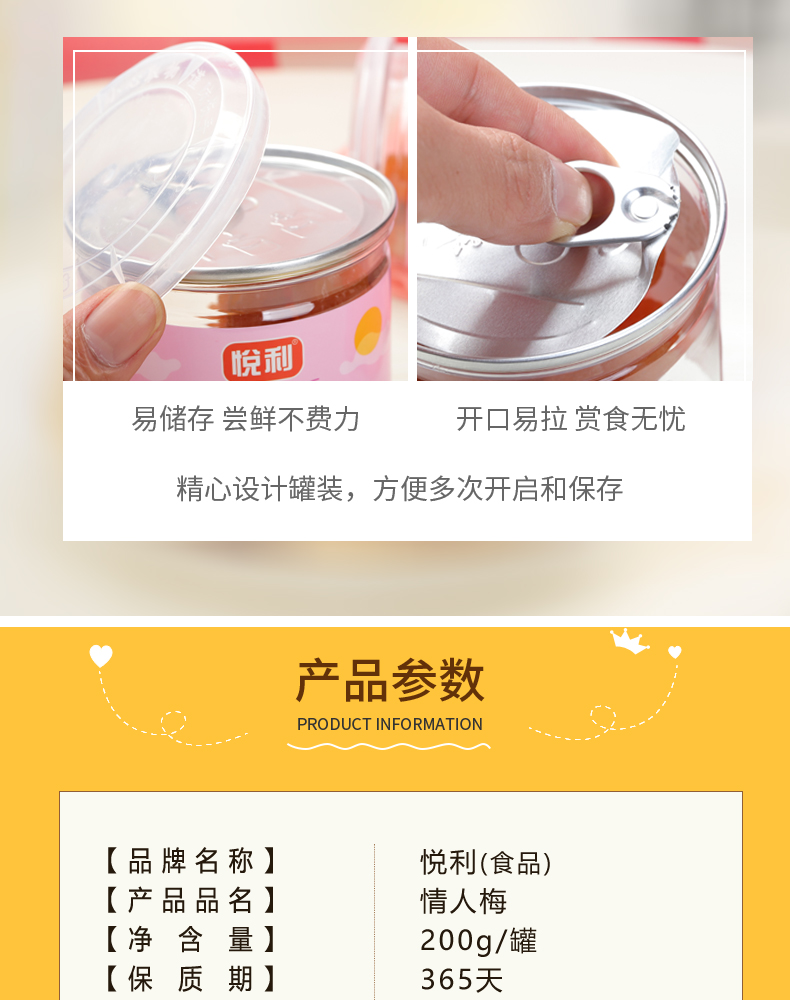 悦利

易储存 尝鲜不费力

开口易拉 赏食无忧

精心设计罐装，方便多次开启和保存

产品参数

PRODUCT INFORMATION

| 【品牌名称】 | 悦利(食品) |
|---|---|
| 【产品品名】 | 情人梅 |
| 【净 含 量】 | 200g/罐 |
| 【保 质 期】 | 365天 |