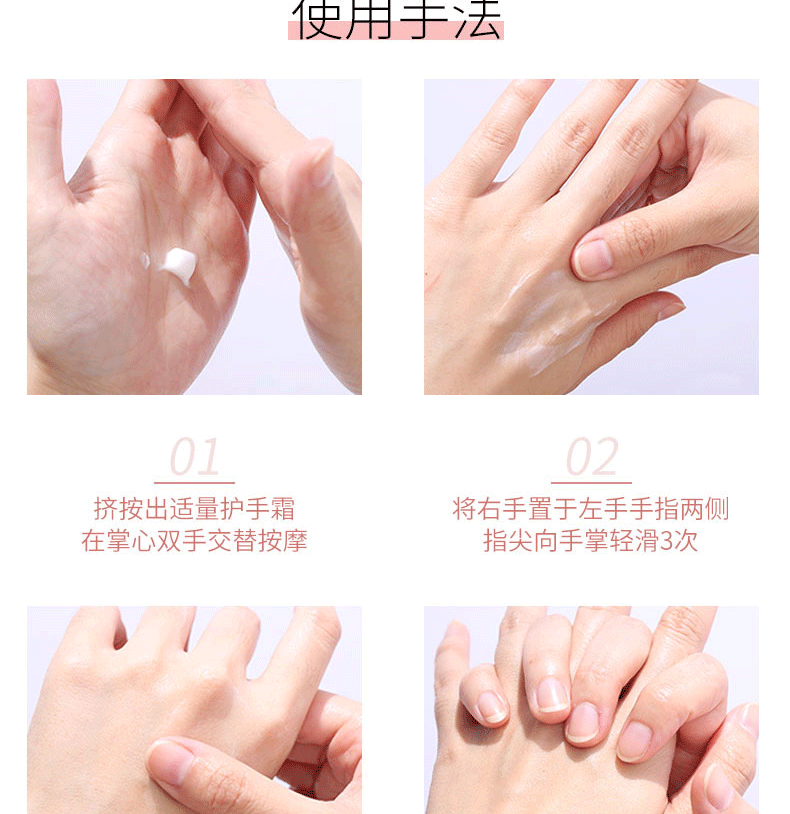 使用手法

01
挤按出适量护手霜
在掌心双手交替按摩

02
将右手置于左手手指两侧
指尖向手掌轻滑3次