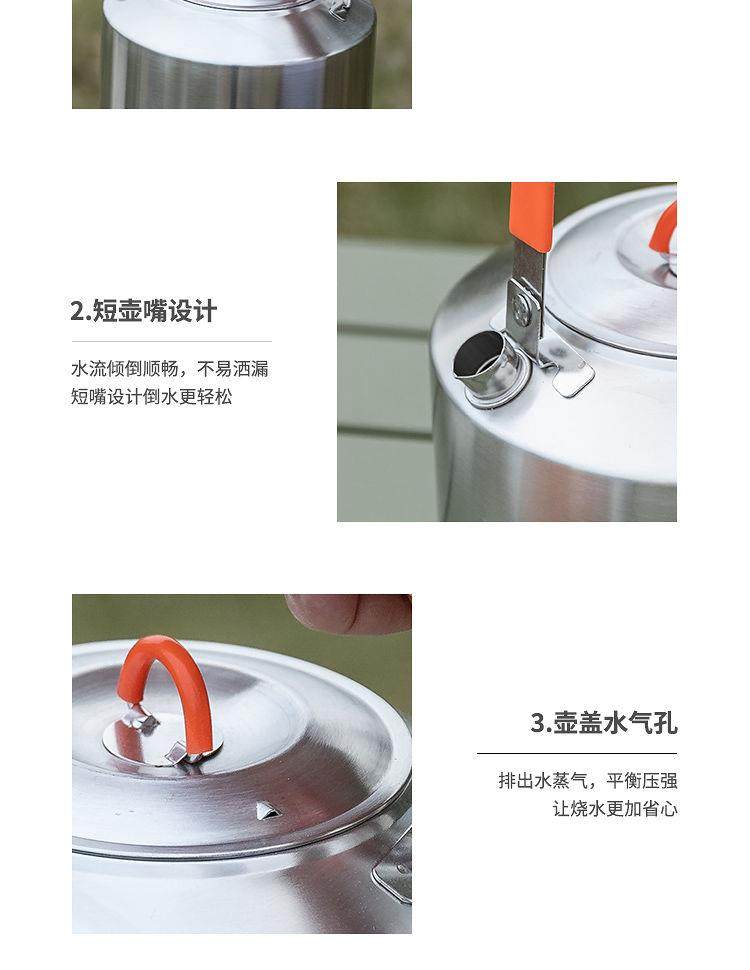 2.短壶嘴设计

水流倾倒顺畅，不易洒漏
短嘴设计倒水更轻松

3.壶盖水气孔

排出水蒸气，平衡压强
让烧水更加省心