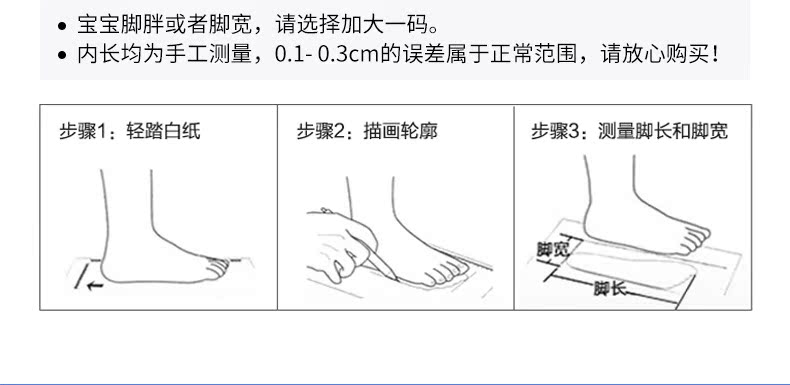 • 宝宝脚胖或者脚宽，请选择加大一码。
• 内长均为手工测量，0.1- 0.3cm的误差属于正常范围，请放心购买！

步骤1：轻踏白纸

步骤2：描画轮廓

步骤3：测量脚长和脚宽

脚宽

脚长