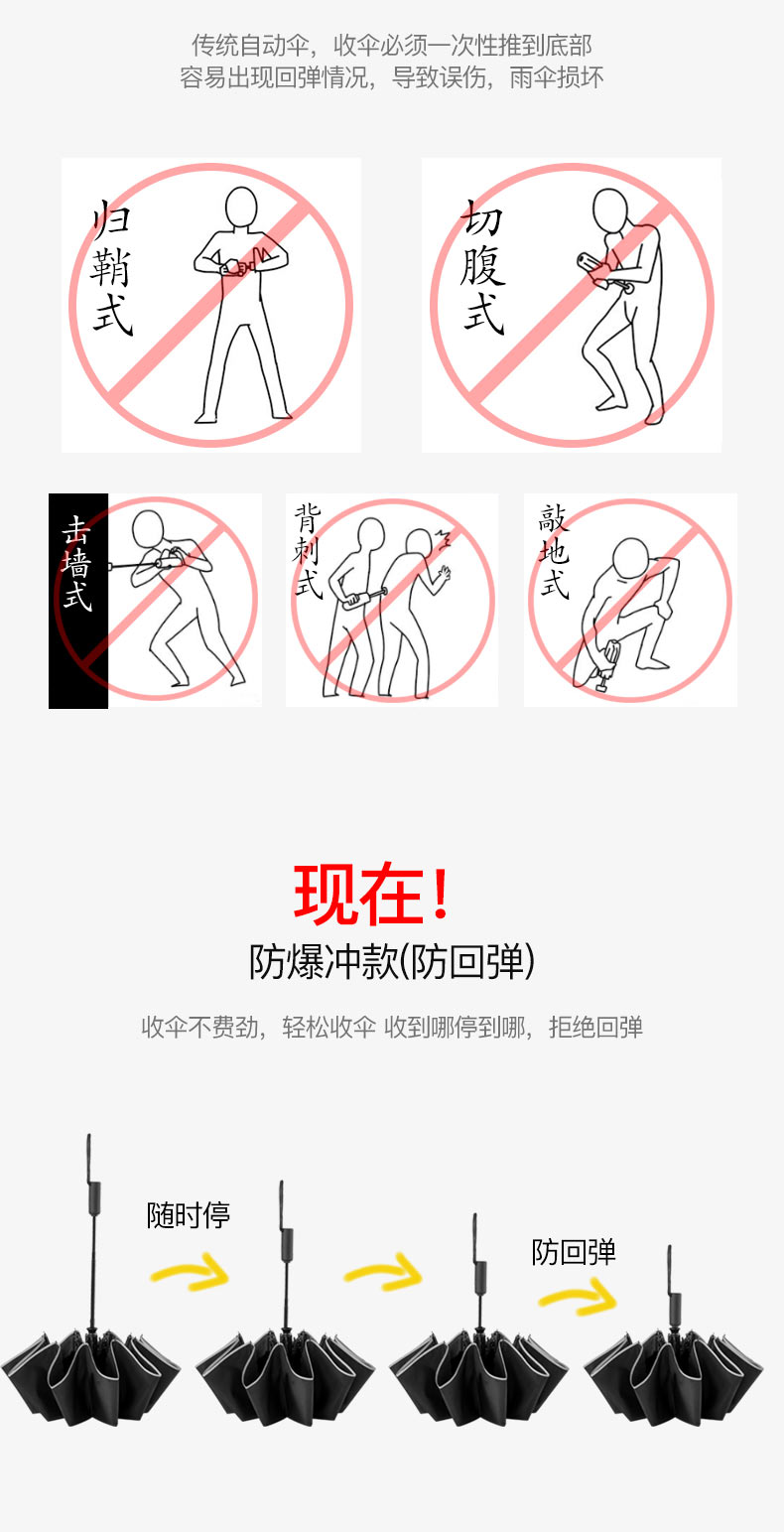 传统自动伞，收伞必须一次性推到底部
容易出现回弹情况，导致误伤，雨伞损坏

归鞘式

切腹式

击墙式

背刺式

敲地式

现在！
防爆冲款(防回弹)

收伞不费劲，轻松收伞 收到哪停到哪，拒绝回弹

随时停

防回弹