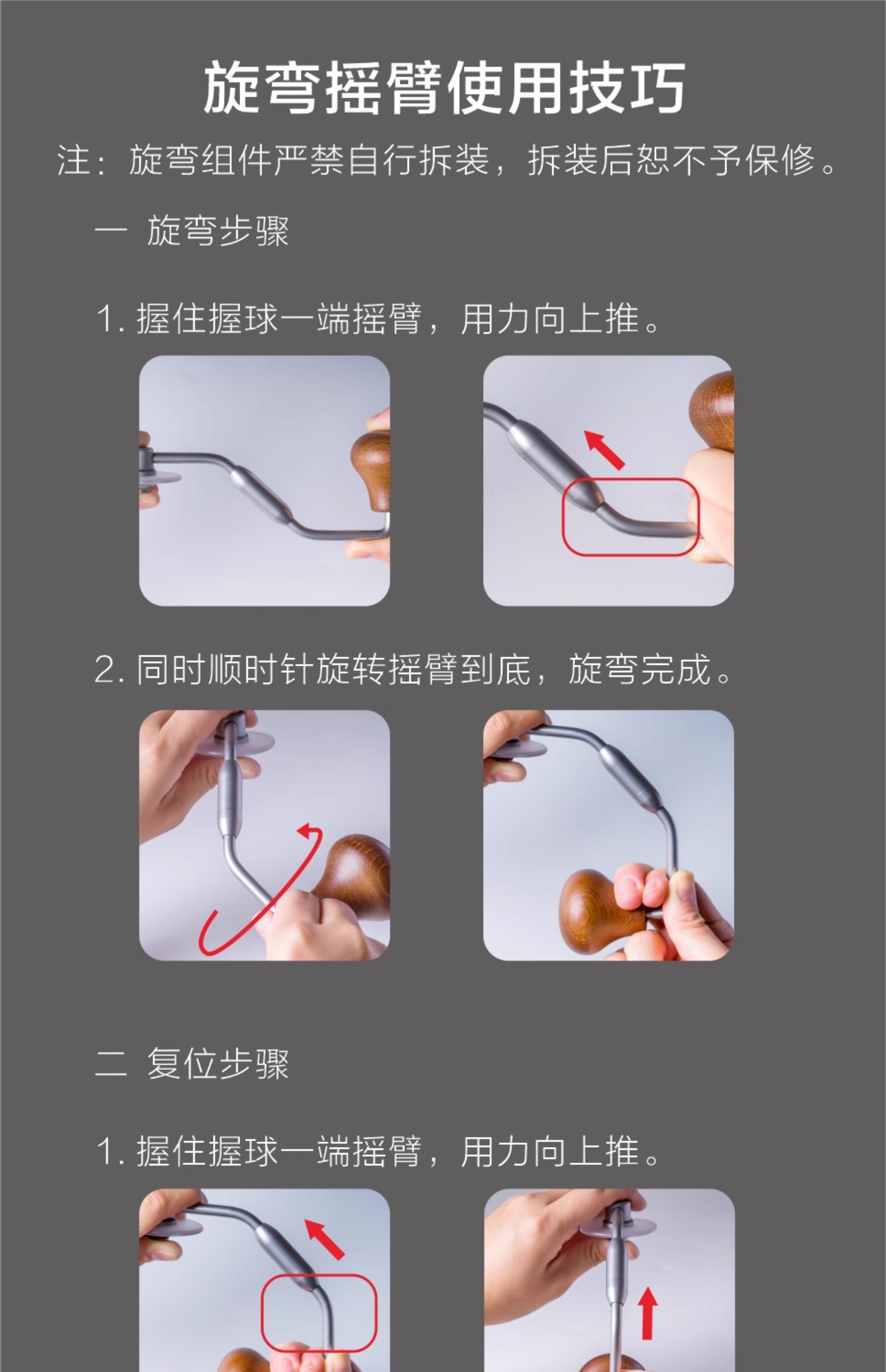 旋弯摇臂使用技巧

注：旋弯组件严禁自行拆装，拆装后恕不予保修。

一 旋弯步骤

1. 握住握球一端摇臂，用力向上推。

2. 同时顺时针旋转摇臂到底，旋弯完成。

二 复位步骤

1. 握住握球一端摇臂，用力向上推。